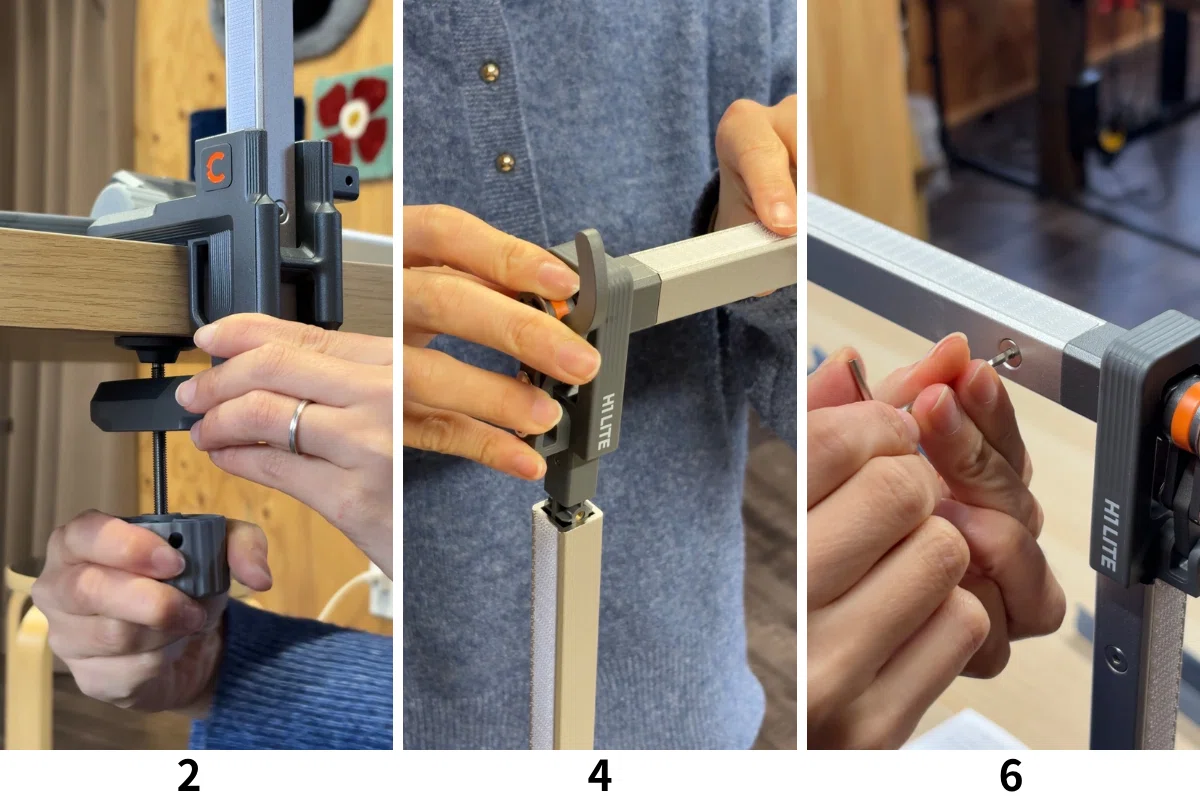 C

H1 LITE

H1 LITE

2

4

6