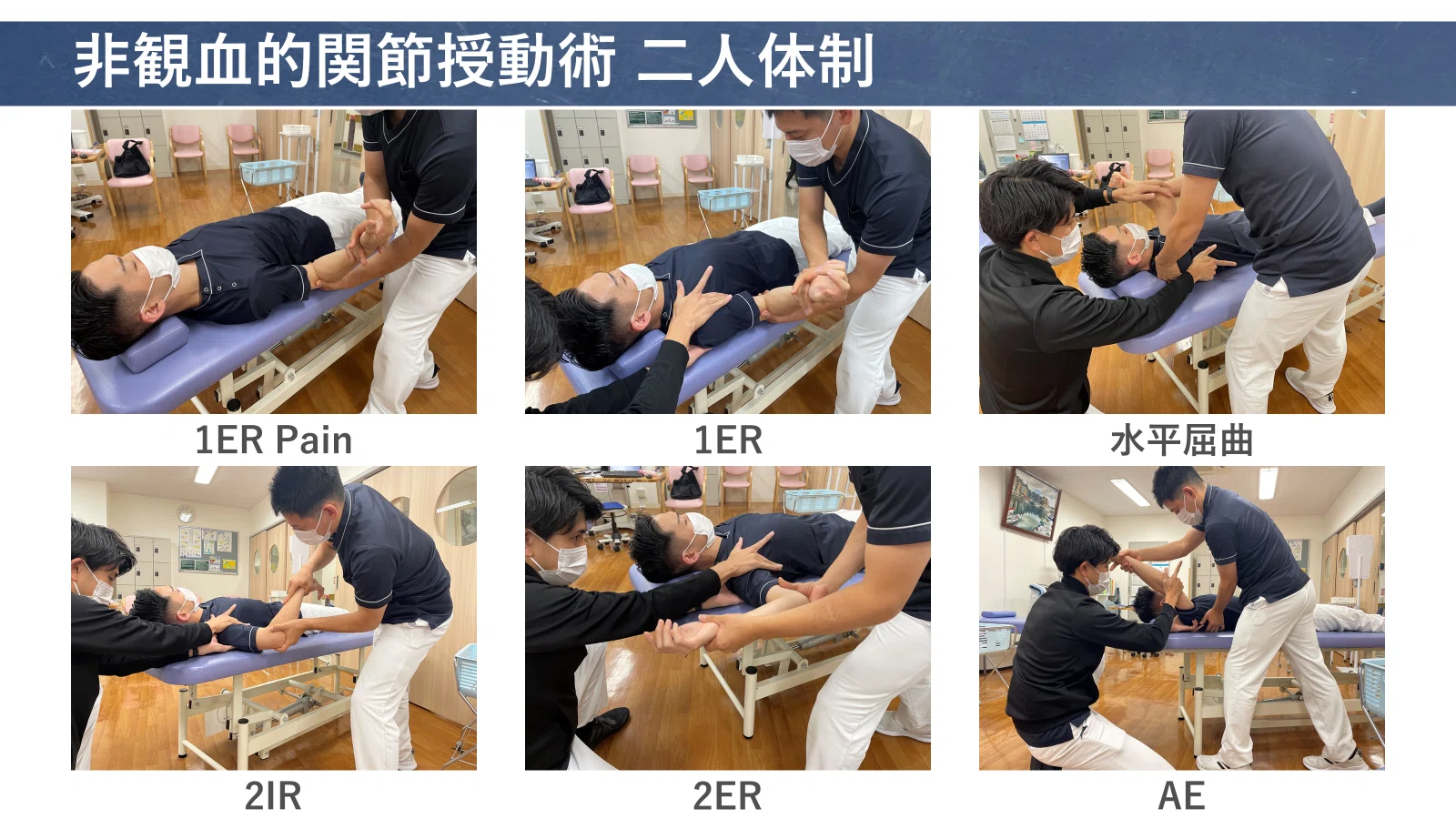 非観血的関節授動術 二人体制

1ER Pain

1ER

水平屈曲

2IR

2ER

AE