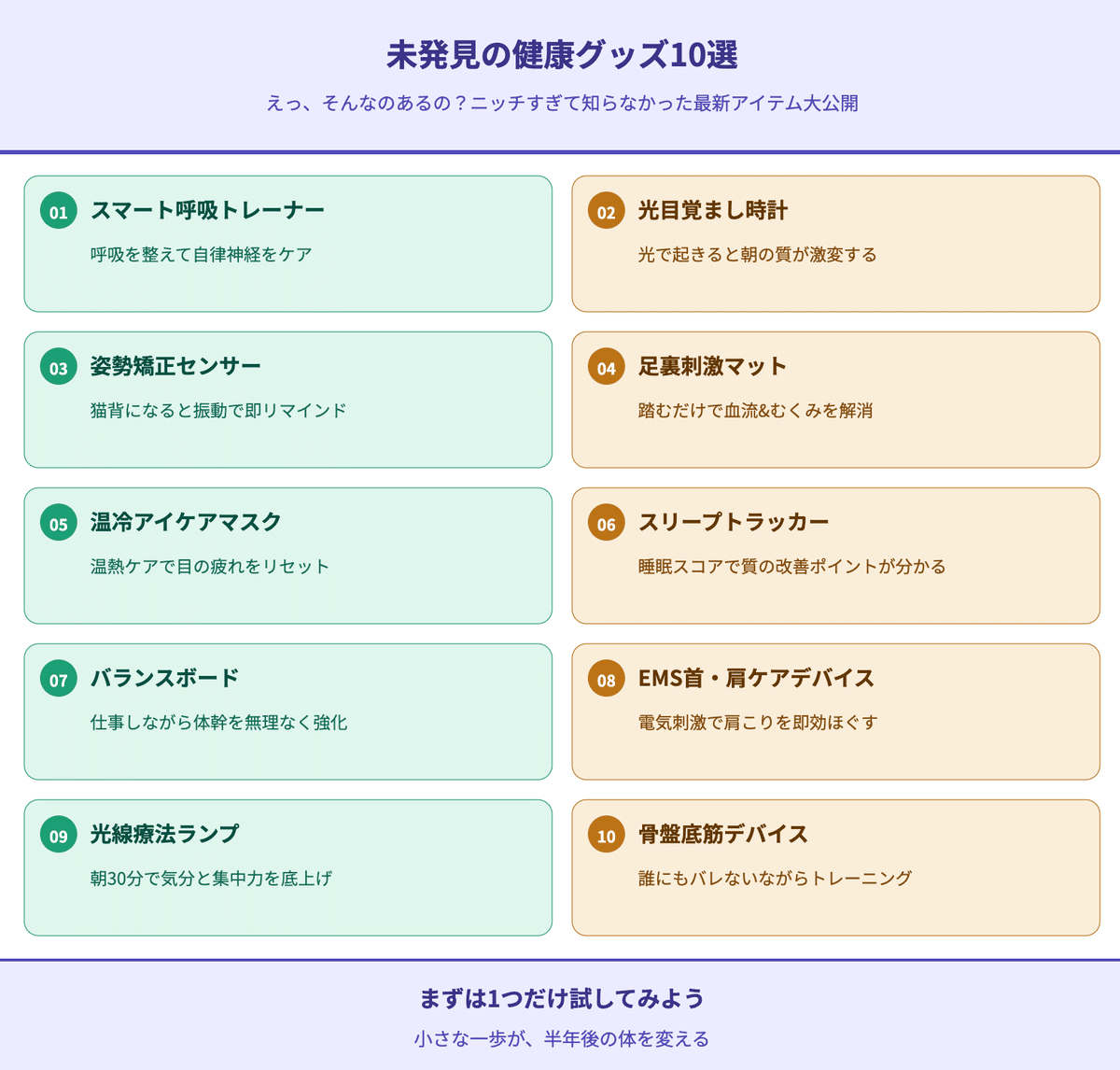 未発見の健康グッズ10選

えっ、そんなのあるの？ニッチすぎて知らなかった最新アイテム大公開

01 スマート呼吸トレーナー

呼吸を整えて自律神経をケア

02 光目覚まし時計

光で起きると朝の質が激変する

03 姿勢矯正センサー

猫背になると振動で即リマインド

04 足裏刺激マット

踏むだけで血流&むくみを解消

05 温冷アイケアマスク

温熱ケアで目の疲れをリセット

06 スリープトラッカー

睡眠スコアで質の改善ポイントが分かる

07 バランスボード

仕事しながら体幹を無理なく強化

08 EMS首・肩ケアデバイス

電気刺激で肩こりを即効ほぐす

09 光線療法ランプ

朝30分で気分と集中力を底上げ

10 骨盤底筋デバイス

誰にもバレないながらトレーニング

まずは1つだけ試してみよう

小さな一歩が、半年後の体を変える