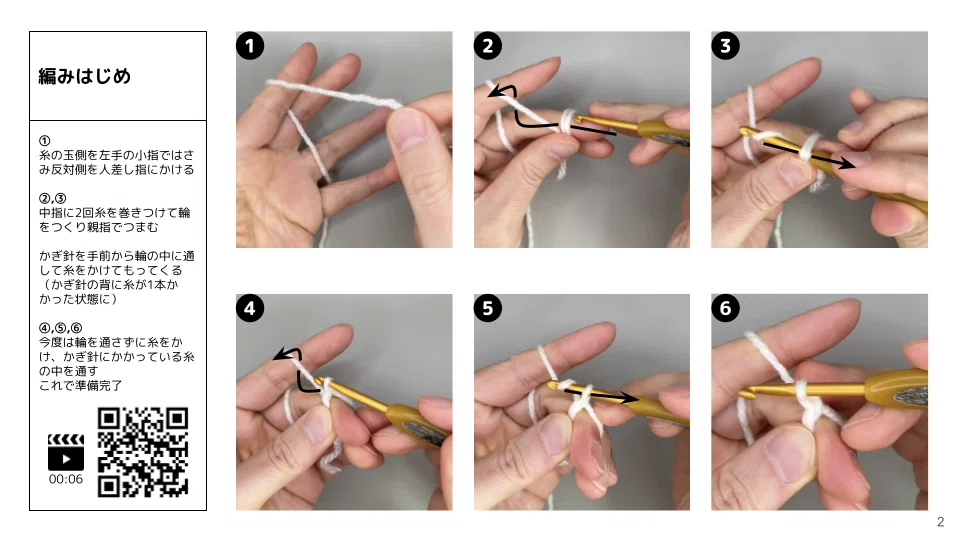 編みはじめ

①
糸の玉側を左手の小指ではさみ反対側を人差し指にかける

②,③
中指に2回糸を巻きつけて輪をつくり親指でつまむ

かぎ針を手前から輪の中に通して糸をかけてもってくる（かぎ針の背に糸が1本かかった状態に）

④,⑤,⑥
今度は輪を通さずに糸をかけ、かぎ針にかかっている糸の中を通す
これで準備完了

00:06

1

2

3

4

5

6

2