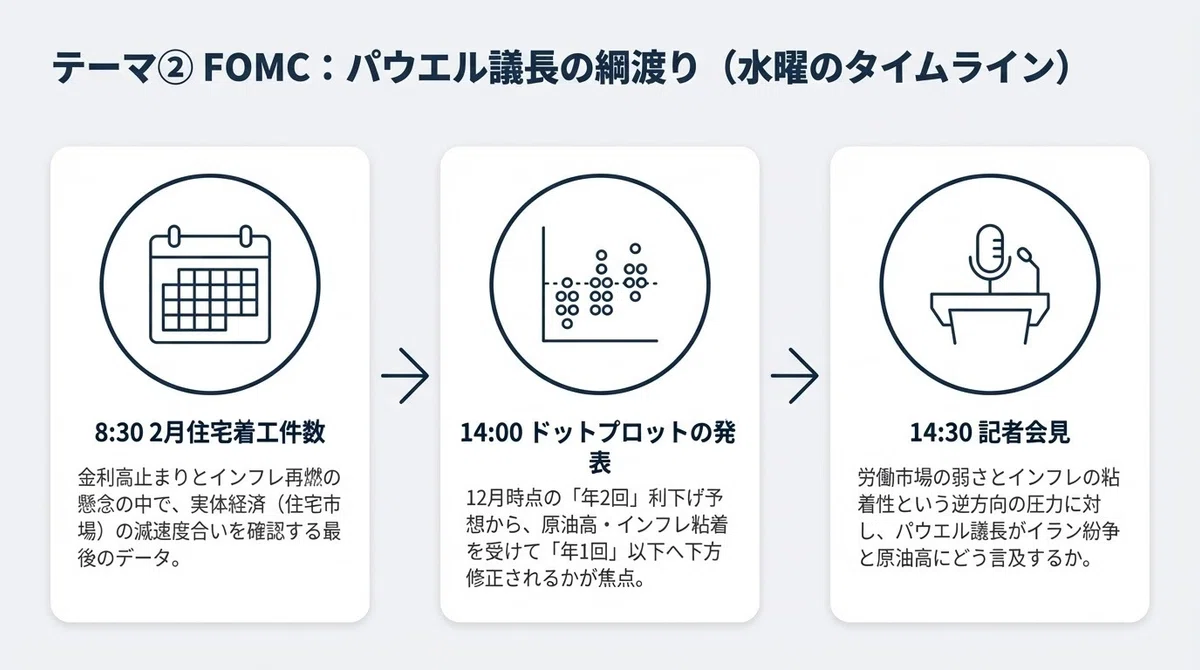 テーマ② FOMC：パウエル議長の綱渡り（水曜のタイムライン）

8:30 2月住宅着工件数

金利高止まりとインフレ再燃の懸念の中で、実体経済（住宅市場）の減速度合いを確認する最後のデータ。

14:00 ドットプロットの発表

12月時点の「年2回」利下げ予想から、原油高・インフレ粘着を受けて「年1回」以下へ下方修正されるかが焦点。

14:30 記者会見

労働市場の弱さとインフレの粘着性という逆方向の圧力に対し、パウエル議長がイラン紛争と原油高にどう言及するか。