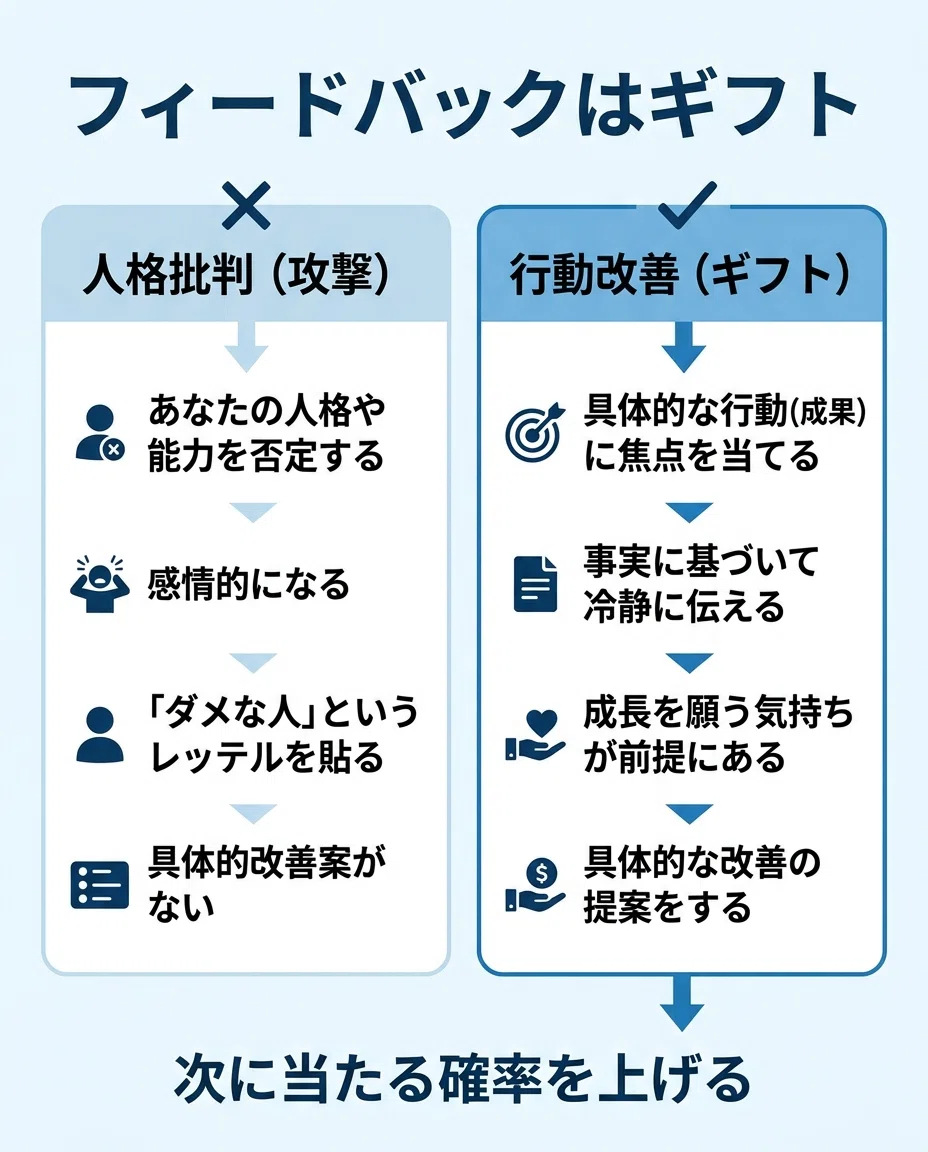 フィードバックはギフト

人格批判（攻撃）

あなたの人格や能力を否定する

感情的になる

「ダメな人」というレッテルを貼る

具体的改善案がない

行動改善（ギフト）

具体的な行動(成果)に焦点を当てる

事実に基づいて冷静に伝える

成長を願う気持ちが前提にある

具体的な改善の提案をする

次に当たる確率を上げる