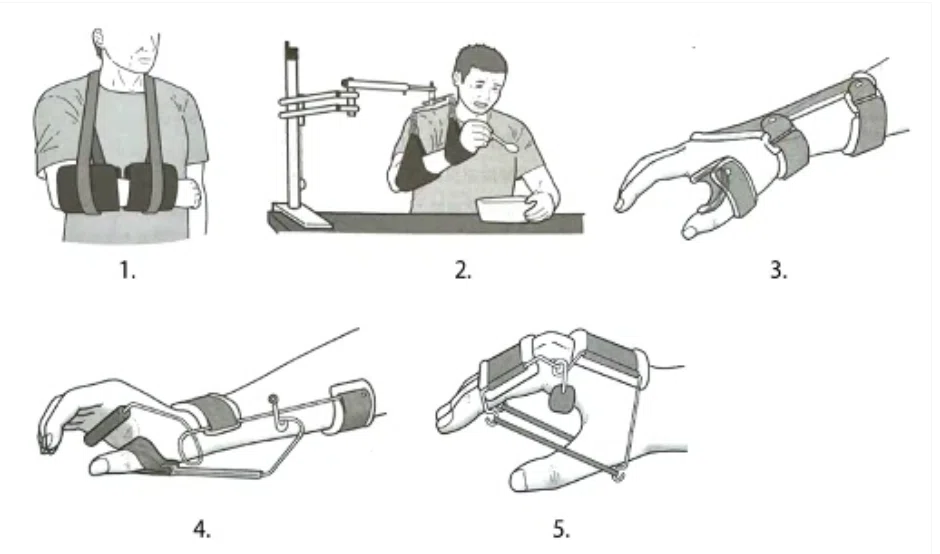 1.

2.

3.

4.

5.