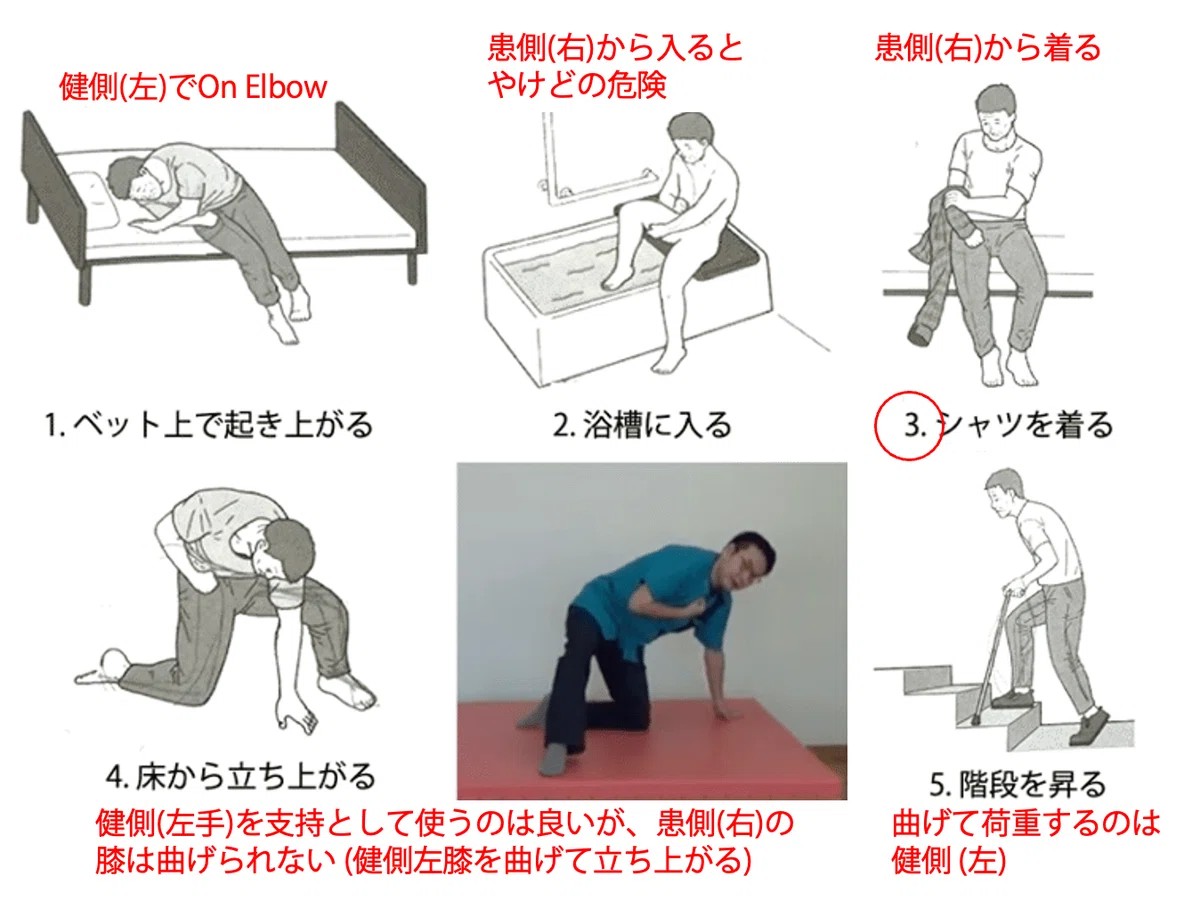 健側(左)でOn Elbow

1. ベット上で起き上がる

患側(右)から入るとやけどの危険

2. 浴槽に入る

患側(右)から着る

3. シャツを着る

4. 床から立ち上がる

健側(左手)を支持として使うのは良いが、患側(右)の膝は曲げられない (健側左膝を曲げて立ち上がる)

5. 階段を昇る

曲げて荷重するのは健側 (左)