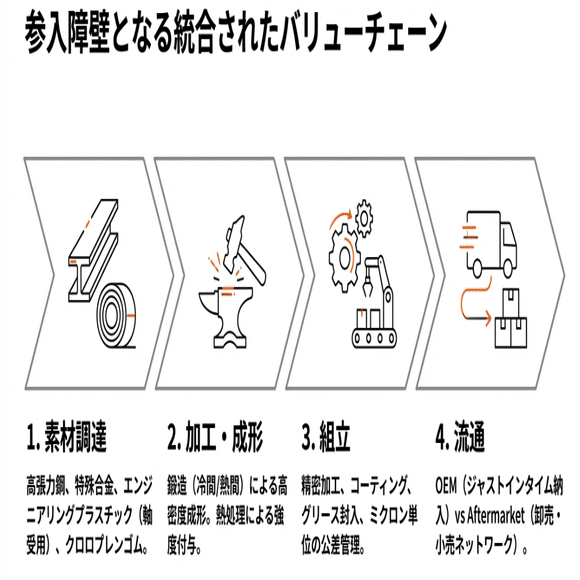 参入障壁となる統合されたバリューチェーン

1. 素材調達

高張力鋼、特殊合金、エンジニアリングプラスチック（軸受用）、クロロプレンゴム。

2. 加工・成形

鍛造（冷間/熱間）による高密度成形。熱処理による強度付与。

3. 組立

精密加工、コーティング、グリース封入、ミクロン単位の公差管理。

4. 流通

OEM（ジャストインタイム納入）vs Aftermarket（卸売・小売ネットワーク）。