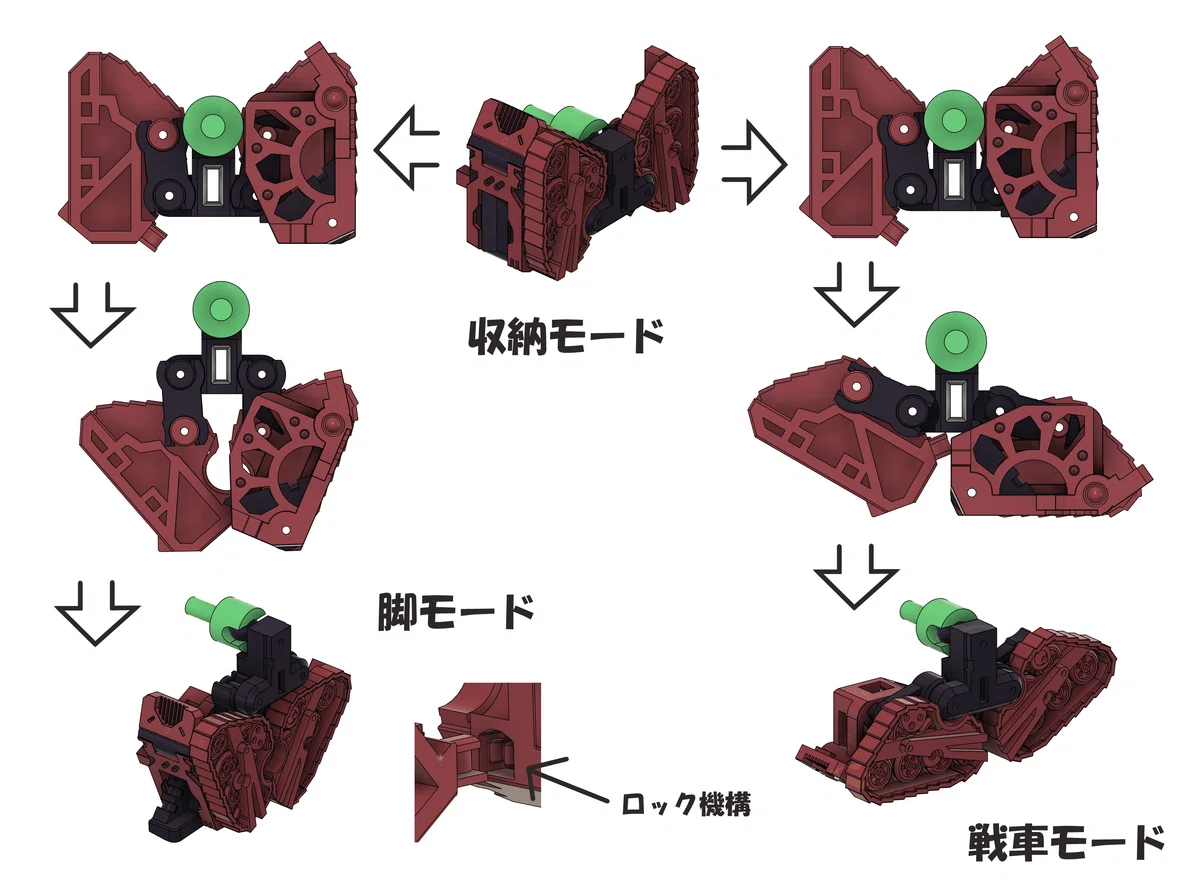 収納モード

脚モード

ロック機構

戦車モード