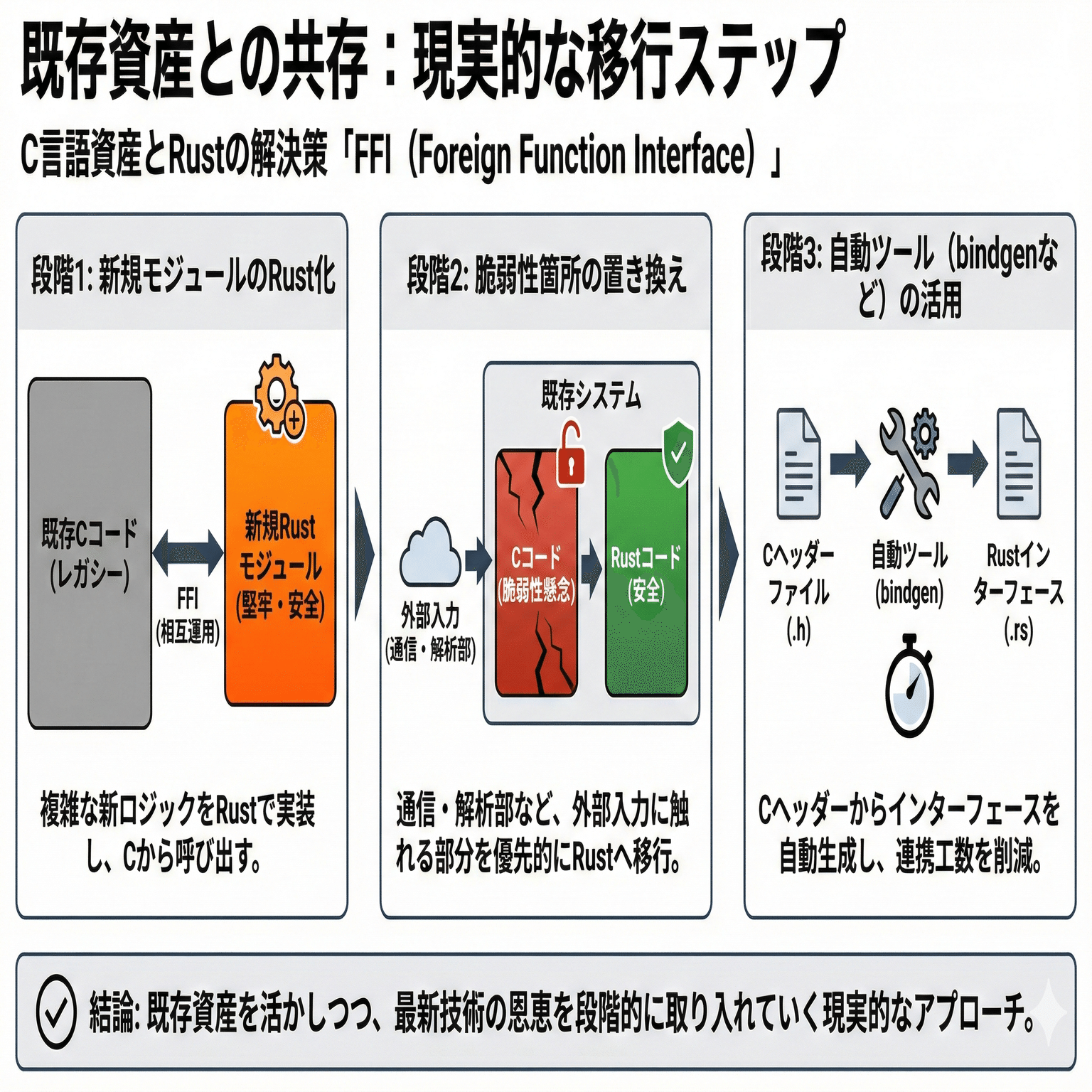 既存資産との共存：現実的な移行ステップ

C言語資産とRustの解決策「FFI（Foreign Function Interface）」

段階1: 新規モジュールのRust化

既存Cコード
(レガシー)

FFI
(相互運用)

新規Rust
モジュール
(堅牢・安全)

複雑な新ロジックをRustで実装し、Cから呼び出す。

段階2: 脆弱性箇所の置き換え

既存システム

外部入力
(通信・解析部)

Cコード
(脆弱性懸念)

Rustコード
(安全)

通信・解析部など、外部入力に触れる部分を優先的にRustへ移行。

段階3: 自動ツール（bindgenなど）の活用

Cヘッダーファイル
(.h)

自動ツール
(bindgen)

Rustインターフェース
(.rs)

Cヘッダーからインターフェースを自動生成し、連携工数を削減。

結論: 既存資産を活かしつつ、最新技術の恩恵を段階的に取り入れていく現実的なアプローチ。