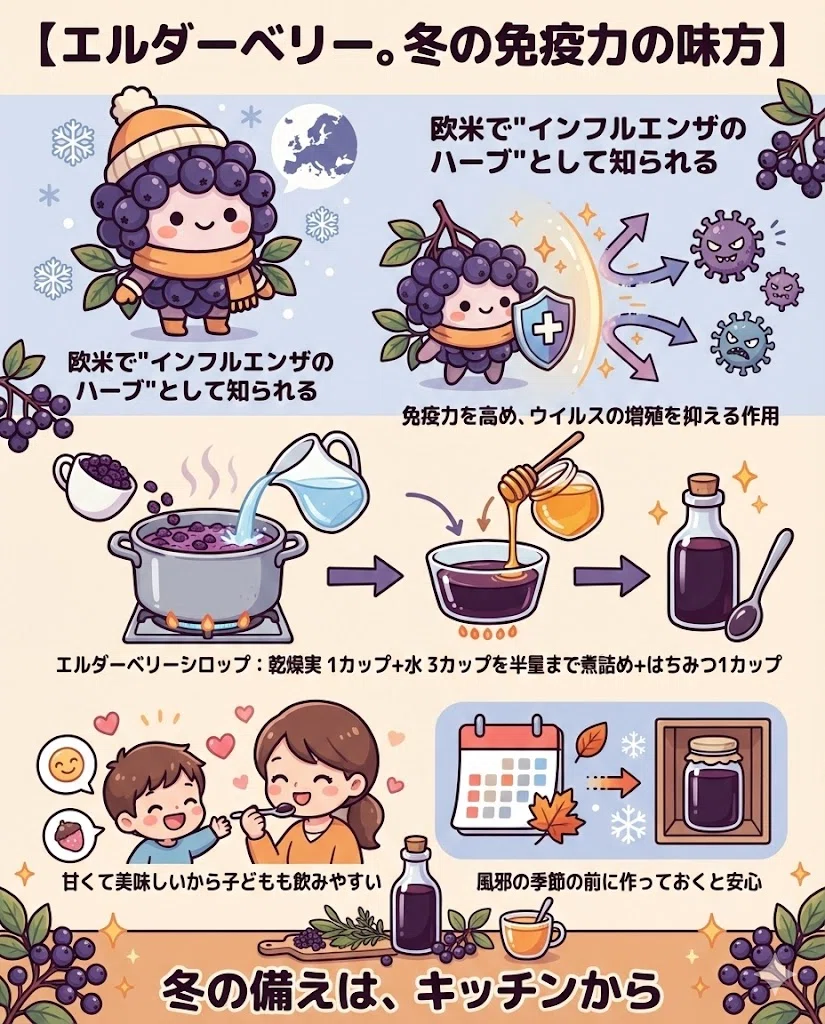 【エルダーベリー。冬の免疫力の味方】

欧米で"インフルエンザのハーブ"として知られる

欧米で"インフルエンザのハーブ"として知られる

免疫力を高め、ウイルスの増殖を抑える作用

エルダーベリーシロップ：乾燥実 1カップ+水 3カップを半量まで煮詰め+はちみつ1カップ

甘くて美味しいから子どもも飲みやすい

風邪の季節の前に作っておくと安心

冬の備えは、キッチンから