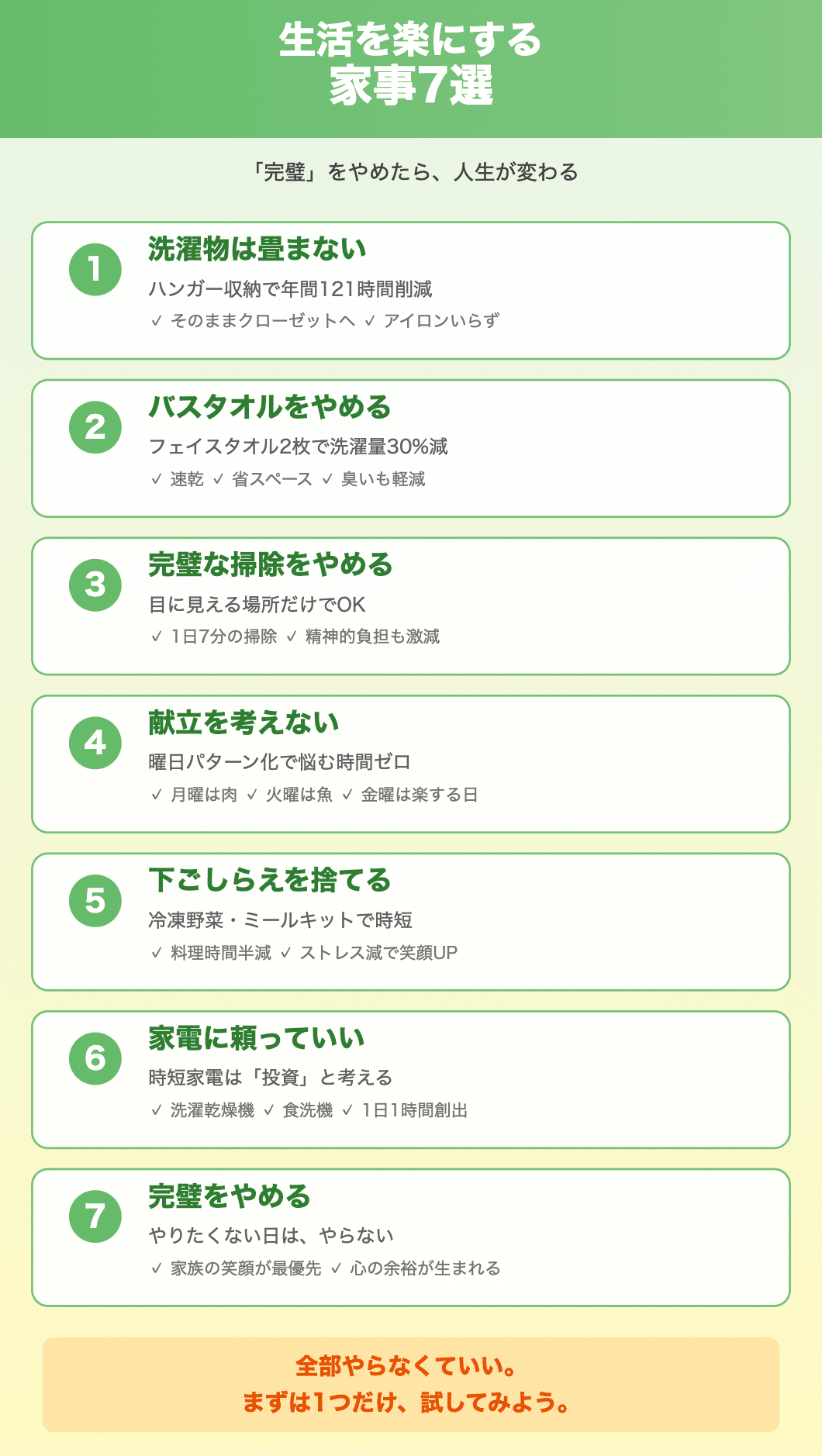 生活を楽にする
家事7選

「完璧」をやめたら、人生が変わる

1
洗濯物は畳まない
ハンガー収納で年間121時間削減
✓ そのままクローゼットへ ✓ アイロンいらず

2
バスタオルをやめる
フェイスタオル2枚で洗濯量30%減
✓ 速乾 ✓ 省スペース ✓ 臭いも軽減

3
完璧な掃除をやめる
目に見える場所だけでOK
✓ 1日7分の掃除 ✓ 精神的負担も激減

4
献立を考えない
曜日パターン化で悩む時間ゼロ
✓ 月曜は肉 ✓ 火曜は魚 ✓ 金曜は楽する日

5
下ごしらえを捨てる
冷凍野菜・ミールキットで時短
✓ 料理時間半減 ✓ ストレス減で笑顔UP

6
家電に頼っていい
時短家電は「投資」と考える
✓ 洗濯乾燥機 ✓ 食洗機 ✓ 1日1時間創出

7
完璧をやめる
やりたくない日は、やらない
✓ 家族の笑顔が最優先 ✓ 心の余裕が生まれる

全部やらなくていい。
まずは1つだけ、試してみよう。