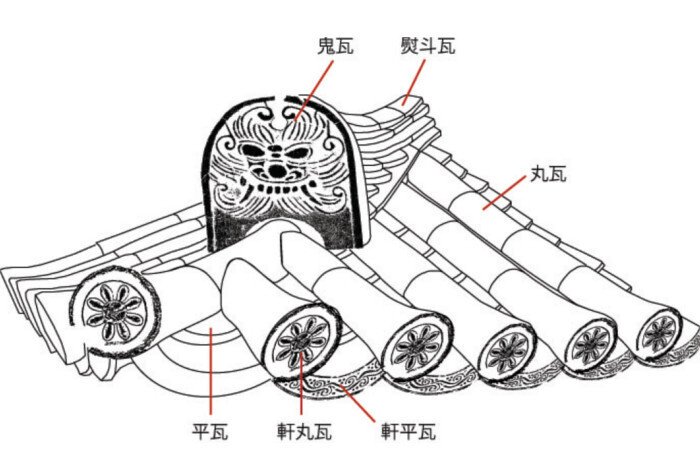 鬼瓦
熨斗瓦
丸瓦
平瓦
軒丸瓦
軒平瓦