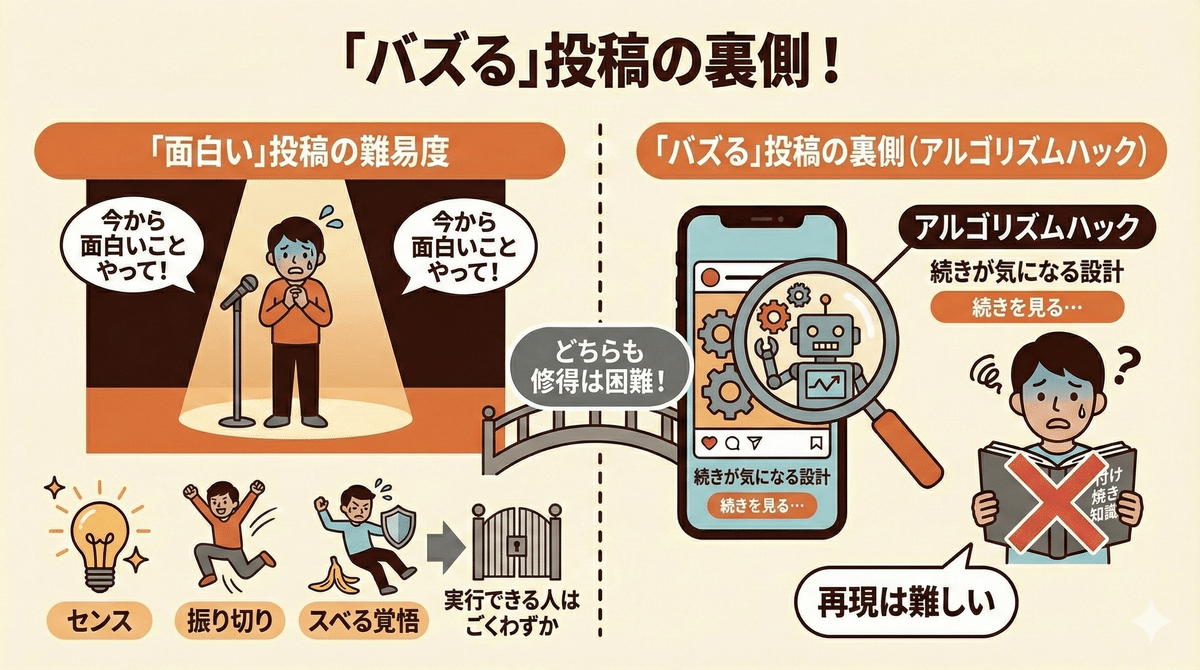 「バズる」投稿の裏側！

「面白い」投稿の難易度

今から面白いことやって！

今から面白いことやって！

センス

振り切り

スベる覚悟

実行できる人はごくわずか

どちらも修得は困難！

「バズる」投稿の裏側（アルゴリズムハック）

アルゴリズムハック

続きが気になる設計

続きを見る…

続きが気になる設計

続きを見る…

付け焼き知識

再現は難しい