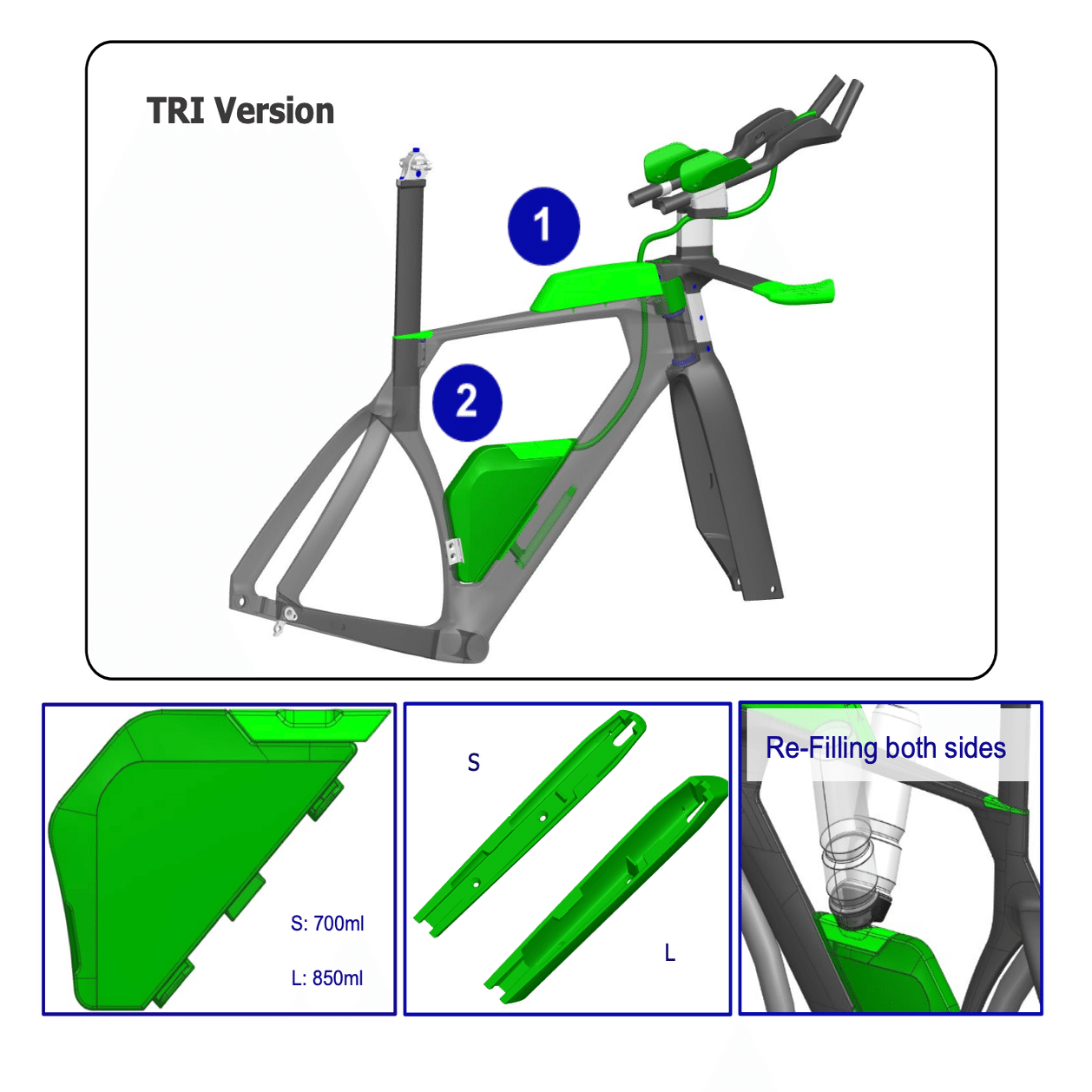 TRI Version

1

2

S: 700ml

L: 850ml

S

L

Re-Filling both sides