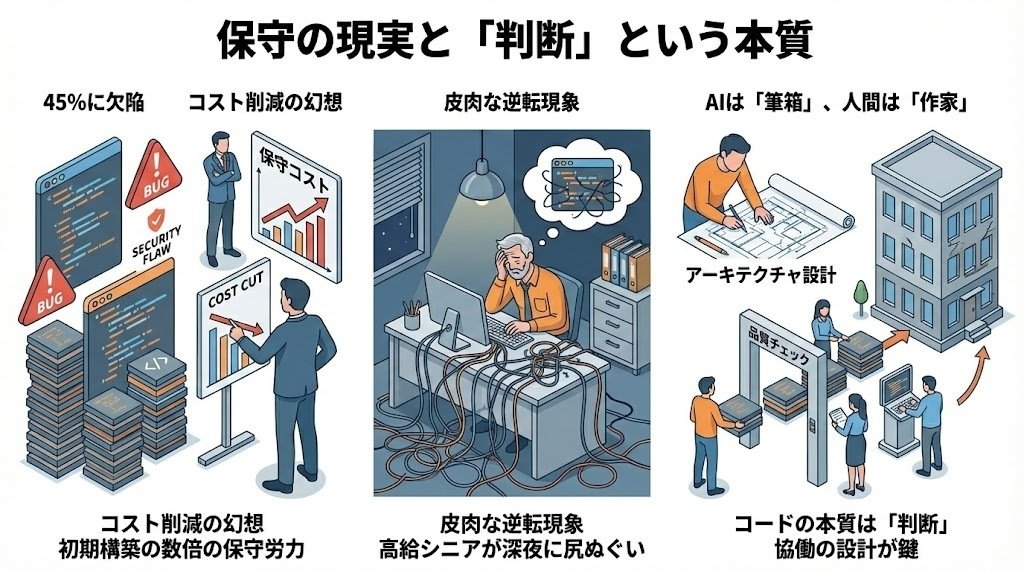 保守の現実と「判断」という本質

45%に欠陥

BUG

SECURITY FLAW

BUG

</>

コスト削減の幻想

保守コスト

COST CUT

コスト削減の幻想
初期構築の数倍の保守労力

皮肉な逆転現象

皮肉な逆転現象
高給シニアが深夜に尻ぬぐい

AIは「筆箱」、人間は「作家」

アーキテクチャ設計

品質チェック

コードの本質は「判断」
協働の設計が鍵