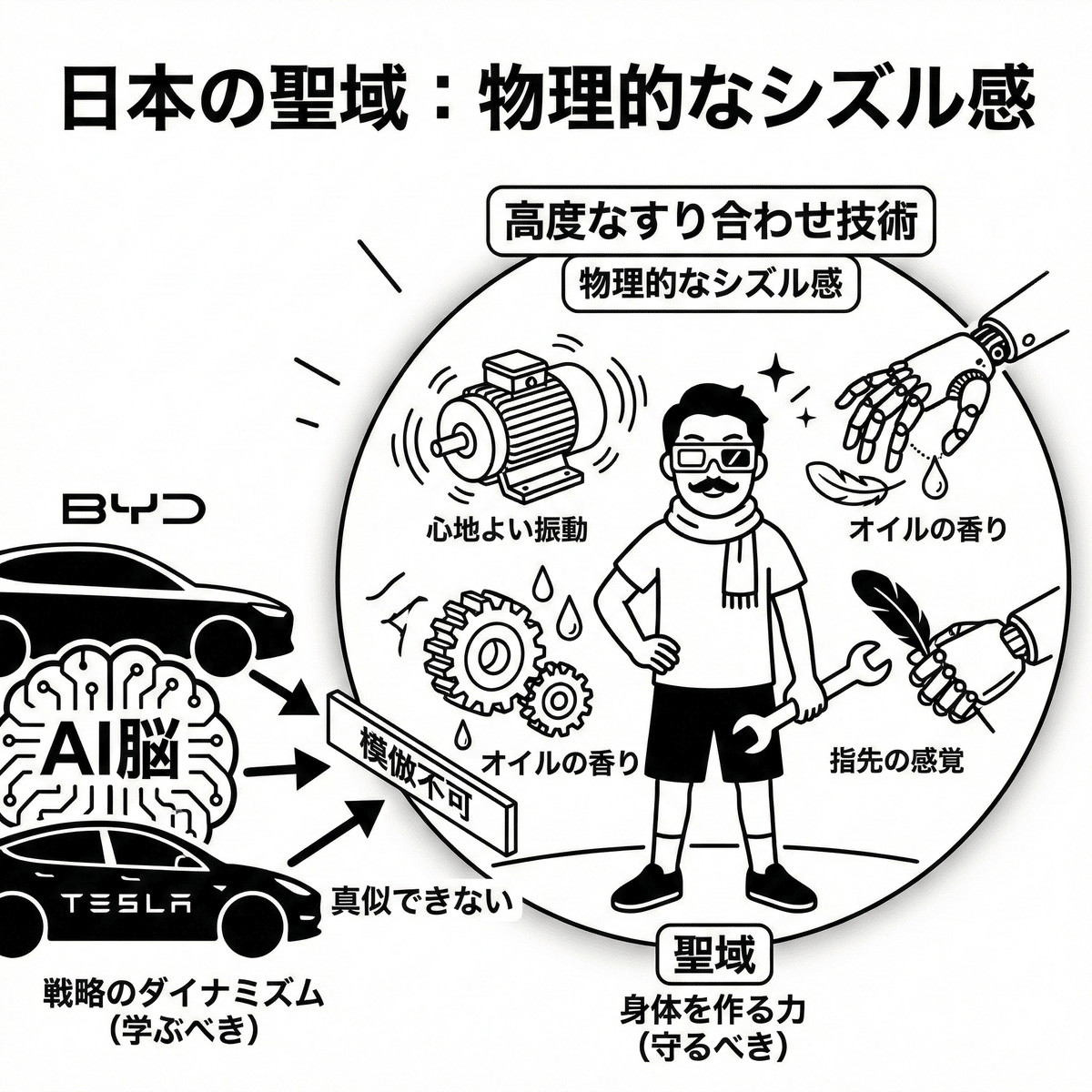 日本の聖域：物理的なシズル感

高度なすり合わせ技術

物理的なシズル感

心地よい振動

オイルの香り

オイルの香り

指先の感覚

BYD

AI脳

模倣不可

TESLA

真似できない

戦略のダイナミズム
(学ぶべき)

聖域

身体を作る力
(守るべき)