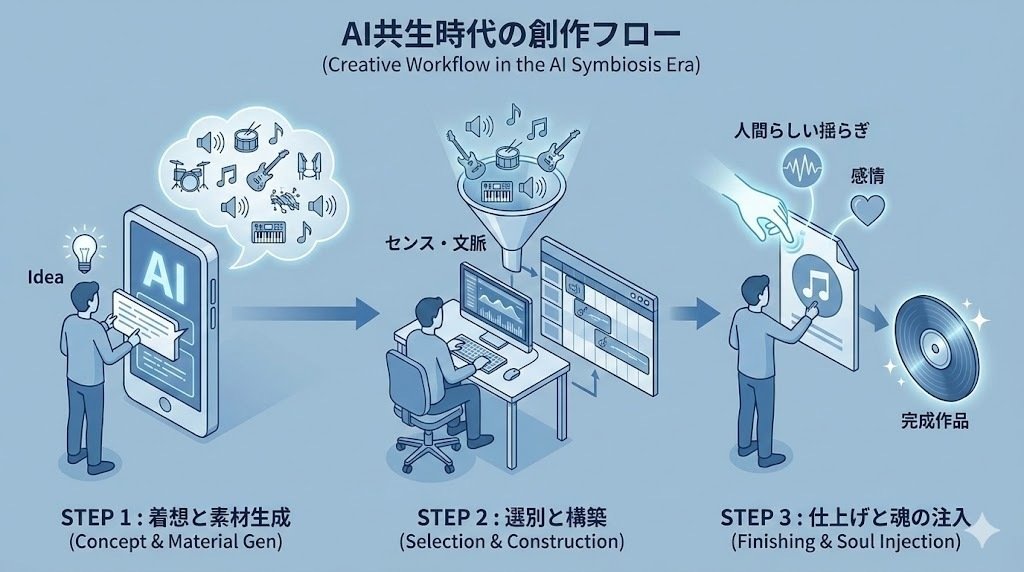 AI共生時代の創作フロー
(Creative Workflow in the AI Symbiosis Era)

Idea

AI

センス・文脈

人間らしい揺らぎ

感情

完成作品

STEP 1 : 着想と素材生成
(Concept & Material Gen)

STEP 2 : 選別と構築
(Selection & Construction)

STEP 3 : 仕上げと魂の注入
(Finishing & Soul Injection)