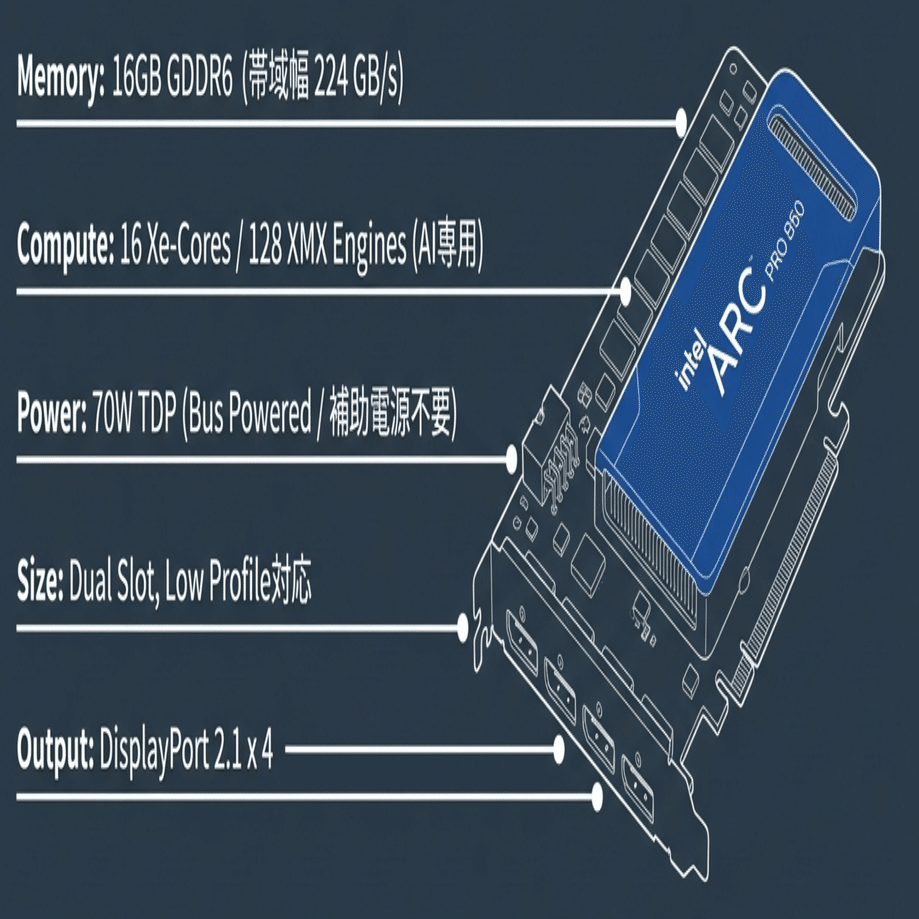 Memory: 16GB GDDR6 (帯域幅 224 GB/s)

Compute: 16 Xe-Cores / 128 XMX Engines (AI専用)

Power: 70W TDP (Bus Powered / 補助電源不要)

Size: Dual Slot, Low Profile対応

Output: DisplayPort 2.1 x 4

intel ARC PRO B50