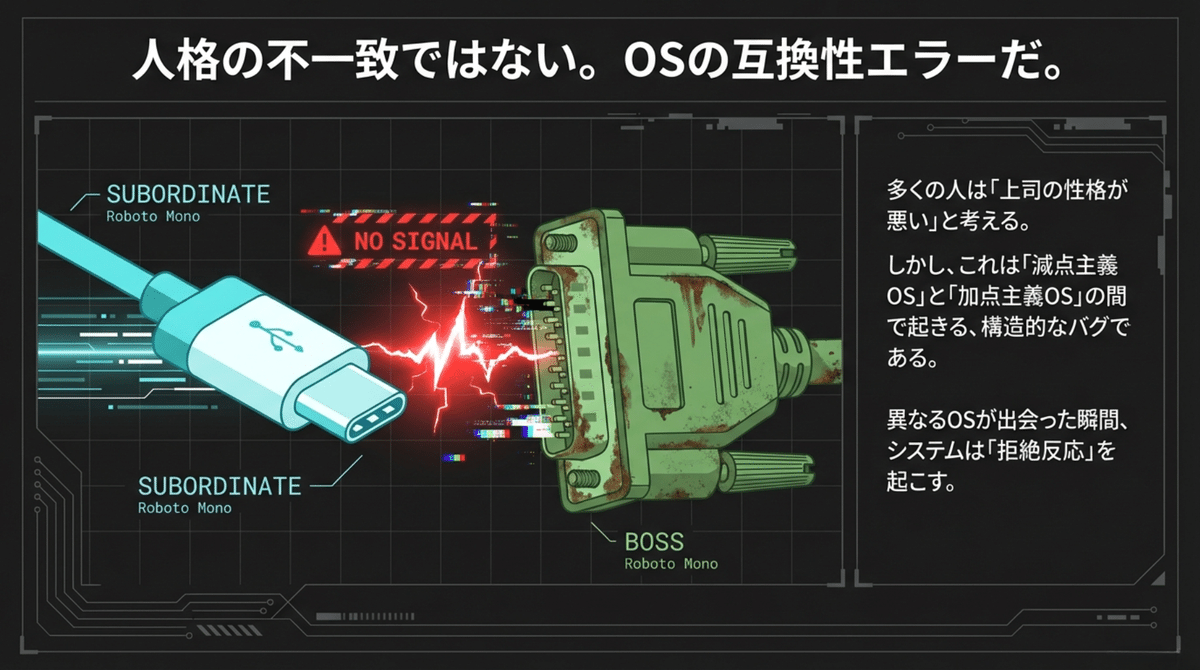 人格の不一致ではない。OSの互換性エラーだ。

SUBORDINATE
Roboto Mono

NO SIGNAL

SUBORDINATE
Roboto Mono

BOSS
Roboto Mono

多くの人は「上司の性格が悪い」と考える。

しかし、これは「減点主義OS」と「加点主義OS」の間で起きる、構造的なバグである。

異なるOSが出会った瞬間、システムは「拒絶反応」を起こす。