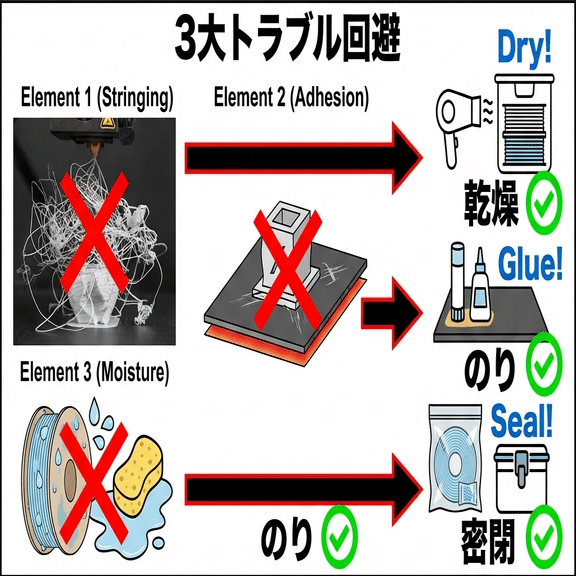 3大トラブル回避

Element 1 (Stringing)

Element 2 (Adhesion)

Dry!

乾燥

Glue!

のり

Element 3 (Moisture)

Seal!

のり

密閉