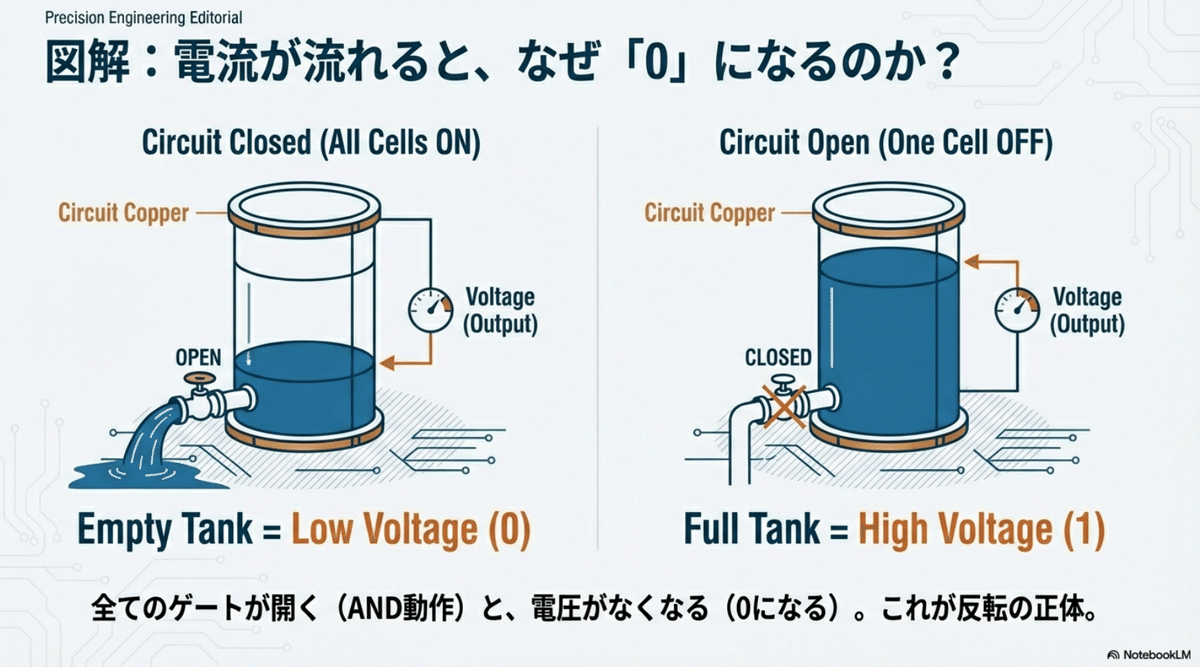 Precision Engineering Editorial

図解：電流が流れると、なぜ「0」になるのか？

Circuit Closed (All Cells ON)

Circuit Copper

Voltage (Output)

OPEN

Empty Tank = Low Voltage (0)

Circuit Open (One Cell OFF)

Circuit Copper

Voltage (Output)

CLOSED

Full Tank = High Voltage (1)

全てのゲートが開く（AND動作）と、電圧がなくなる（0になる）。これが反転の正体。

NotebookLM