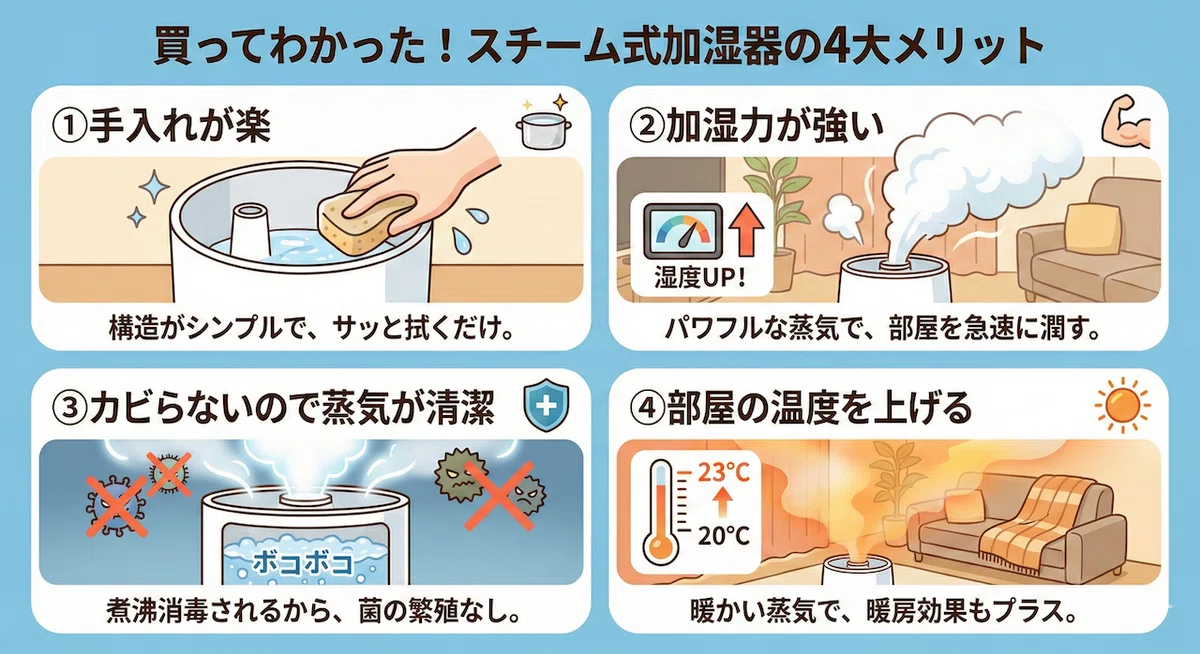 買ってわかった！スチーム式加湿器の4大メリット

①手入れが楽

構造がシンプルで、サッと拭くだけ。

②加湿力が強い

湿度UP！

パワフルな蒸気で、部屋を急速に潤す。

③カビらないので蒸気が清潔

ボコボコ

煮沸消毒されるから、菌の繁殖なし。

④部屋の温度を上げる

23°C

20°C

暖かい蒸気で、暖房効果もプラス。