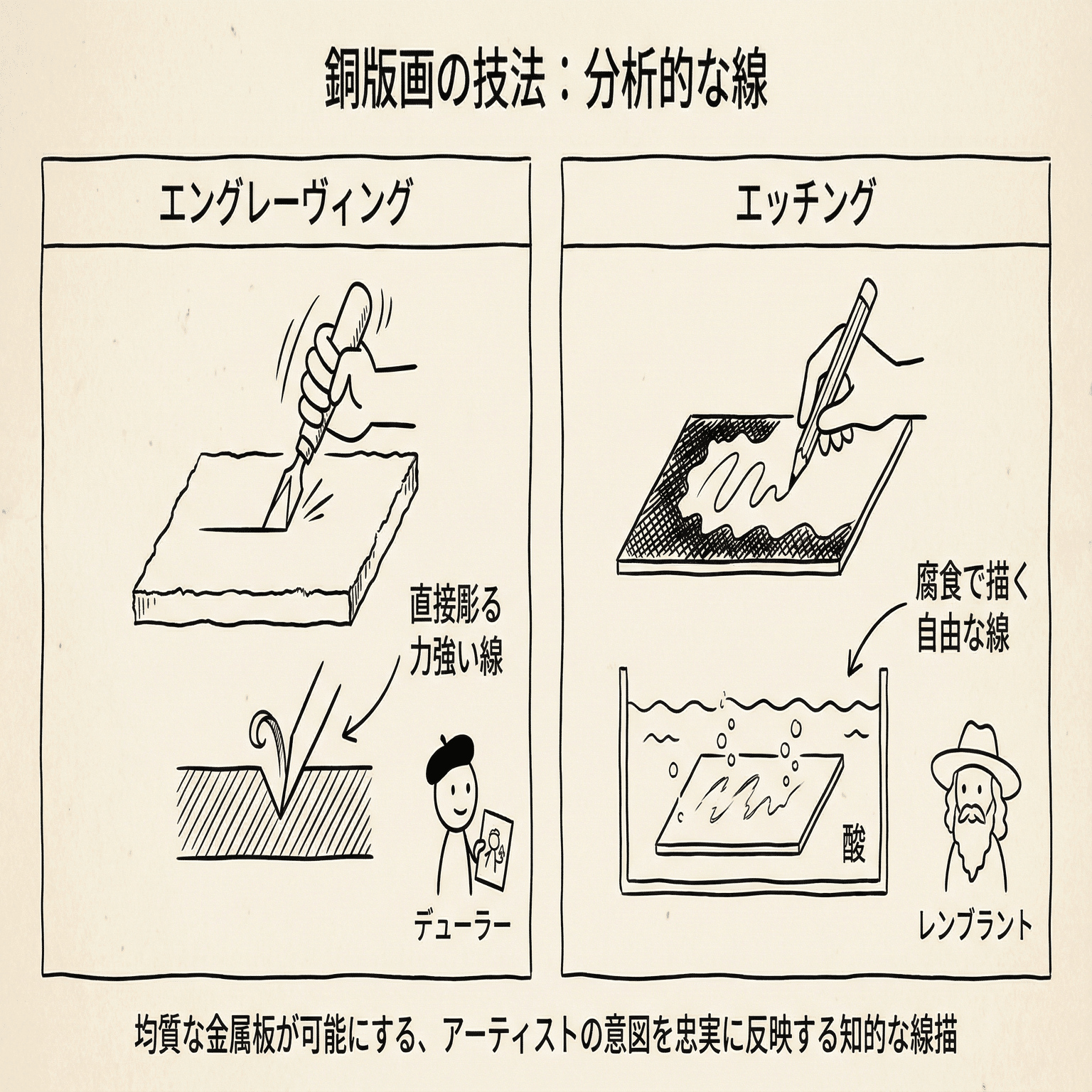 銅版画の技法：分析的な線

エングレーヴィング

直接彫る
力強い線

デューラー

エッチング

腐食で描く
自由な線

酸

レンブラント

均質な金属板が可能にする、アーティストの意図を忠実に反映する知的な線描