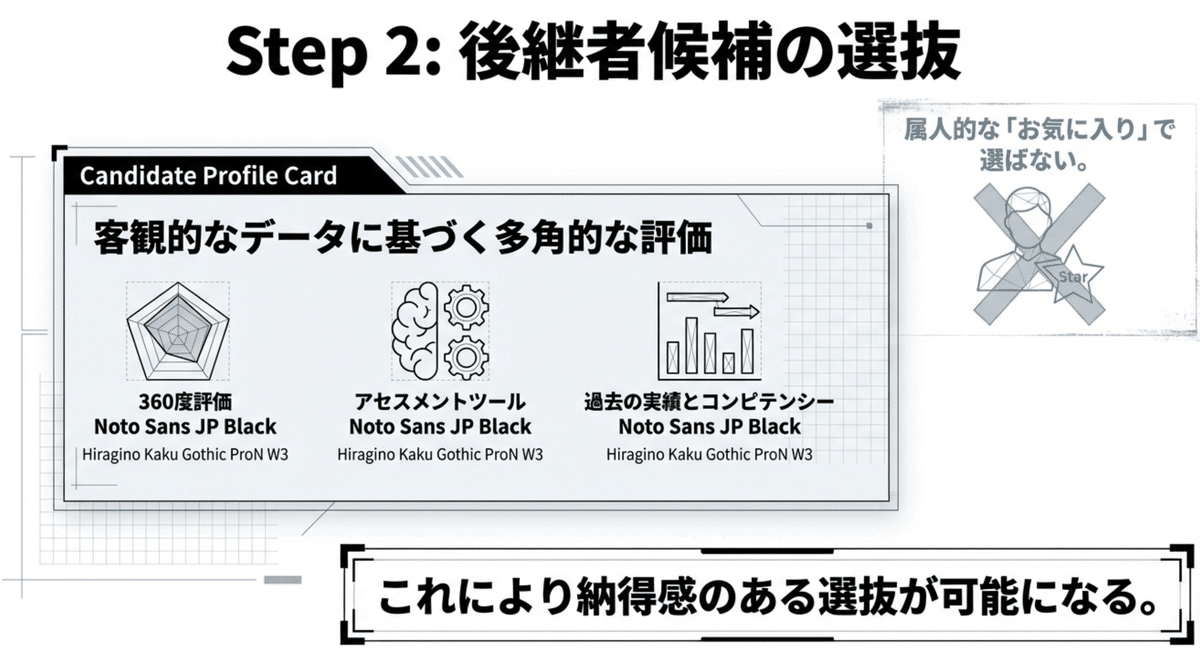 Step 2: 後継者候補の選抜

属人的な「お気に入り」で選ばない。

Star

Candidate Profile Card

客観的なデータに基づく多角的な評価

360度評価
Noto Sans JP Black
Hiragino Kaku Gothic ProN W3

アセスメントツール
Noto Sans JP Black
Hiragino Kaku Gothic ProN W3

過去の実績とコンピテンシー
Noto Sans JP Black
Hiragino Kaku Gothic ProN W3

これにより納得感のある選抜が可能になる。