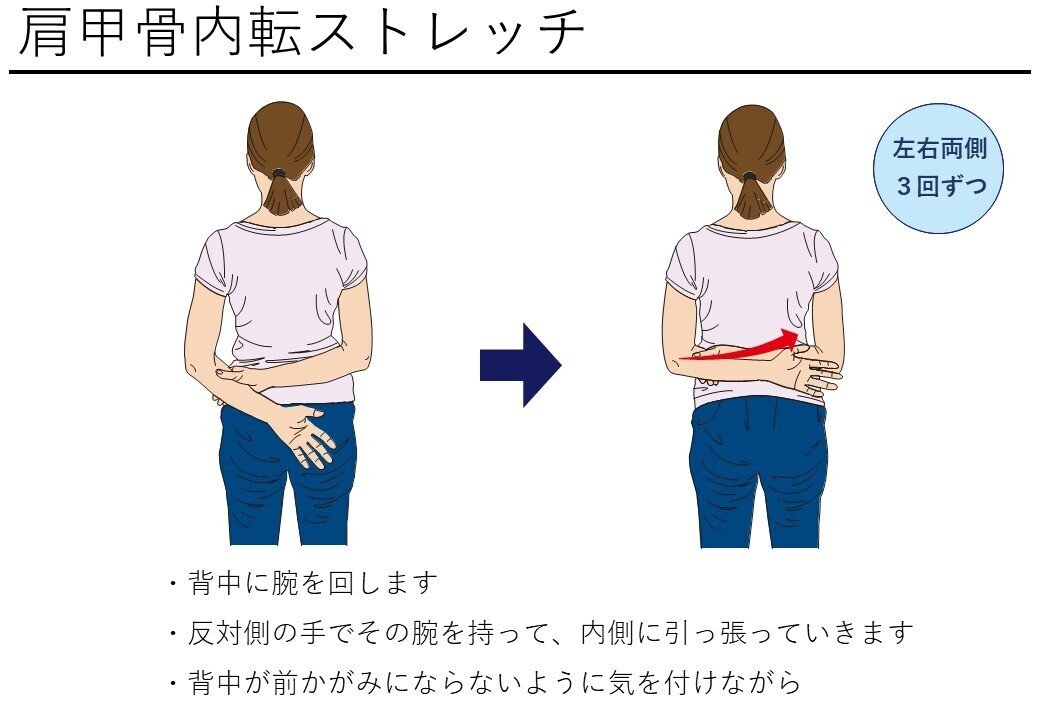 肩甲骨内転ストレッチ

左右両側
３回ずつ

・背中に腕を回します

・反対側の手でその腕を持って、内側に引っ張っていきます

・背中が前かがみにならないように気を付けながら