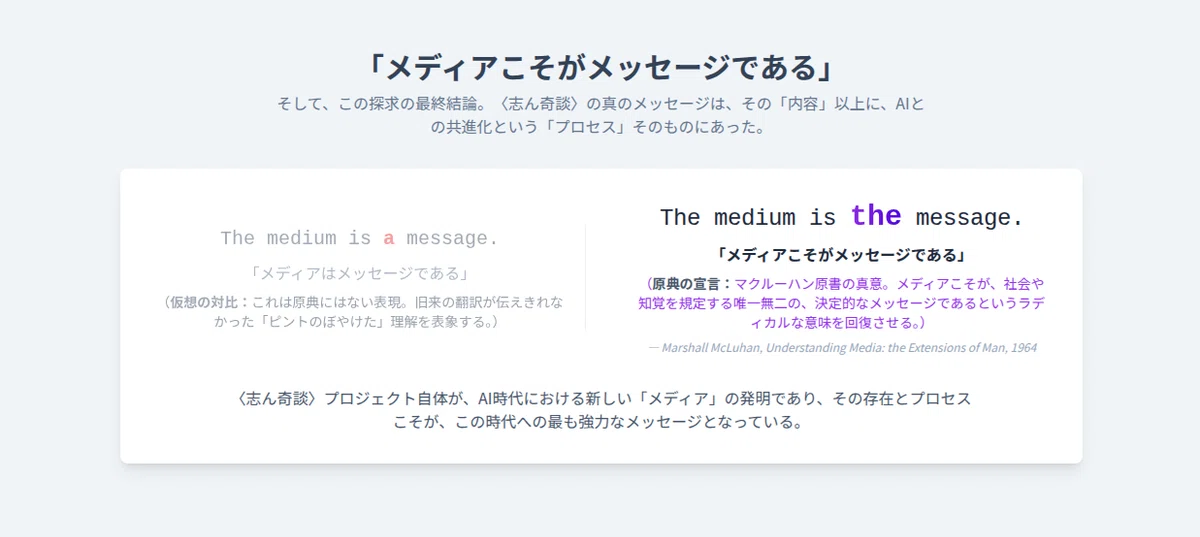 「メディアこそがメッセージである」

そして、この探求の最終結論。〈志ん奇談〉の真のメッセージは、その「内容」以上に、AIとの共進化という「プロセス」そのものにあった。

The medium is a message.

「メディアはメッセージである」

（仮想の対比：これは原典にはない表現。旧来の翻訳が伝えきれなかった「ピントのぼやけた」理解を表象する。）

The medium is the message.

「メディアこそがメッセージである」

（原典の宣言：マクルーハン原書の真意。メディアこそが、社会や知覚を規定する唯一無二の、決定的なメッセージであるというラディカルな意味を回復させる。）

— Marshall McLuhan, Understanding Media: the Extensions of Man, 1964

〈志ん奇談〉プロジェクト自体が、AI時代における新しい「メディア」の発明であり、その存在とプロセスこそが、この時代への最も強力なメッセージとなっている。