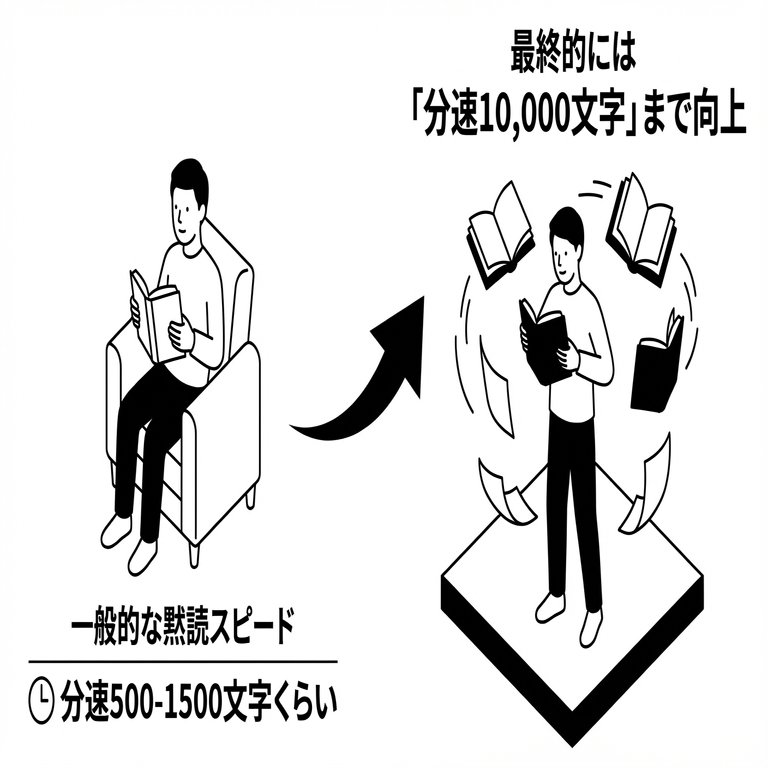 最終的には
「分速10,000文字」まで向上

一般的な黙読スピード

分速500-1500文字くらい