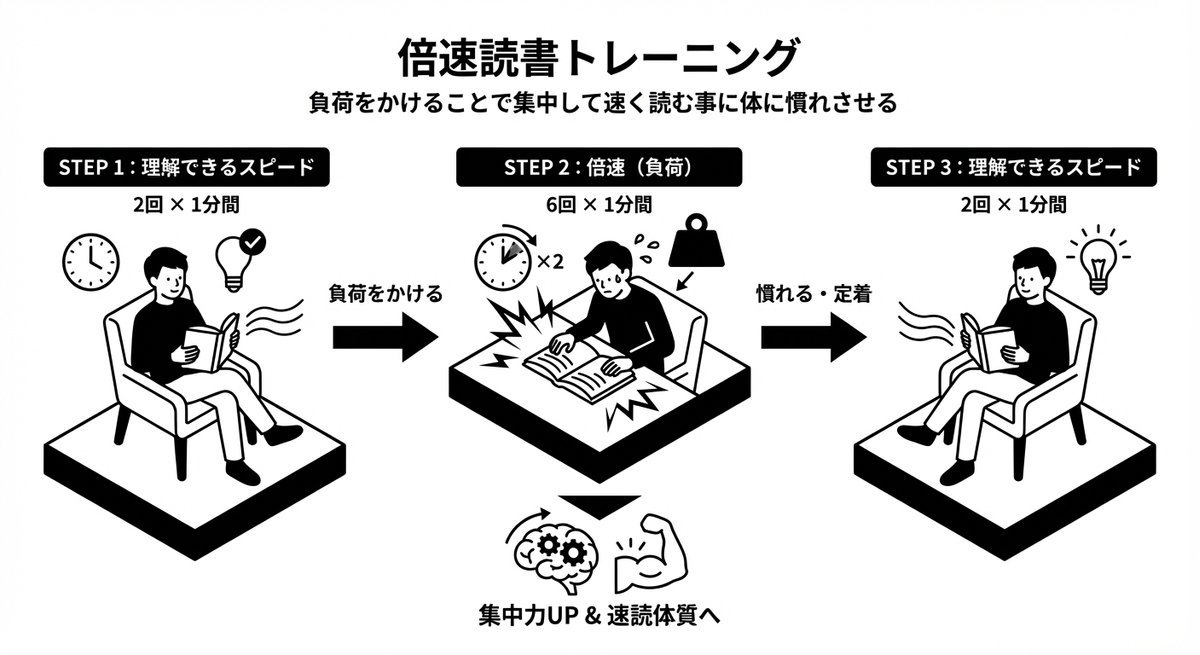 倍速読書トレーニング

負荷をかけることで集中して速く読む事に体に慣れさせる

STEP 1：理解できるスピード
2回 × 1分間

負荷をかける

STEP 2：倍速（負荷）
6回 × 1分間
×2

慣れる・定着

STEP 3：理解できるスピード
2回 × 1分間

集中力UP & 速読体質へ