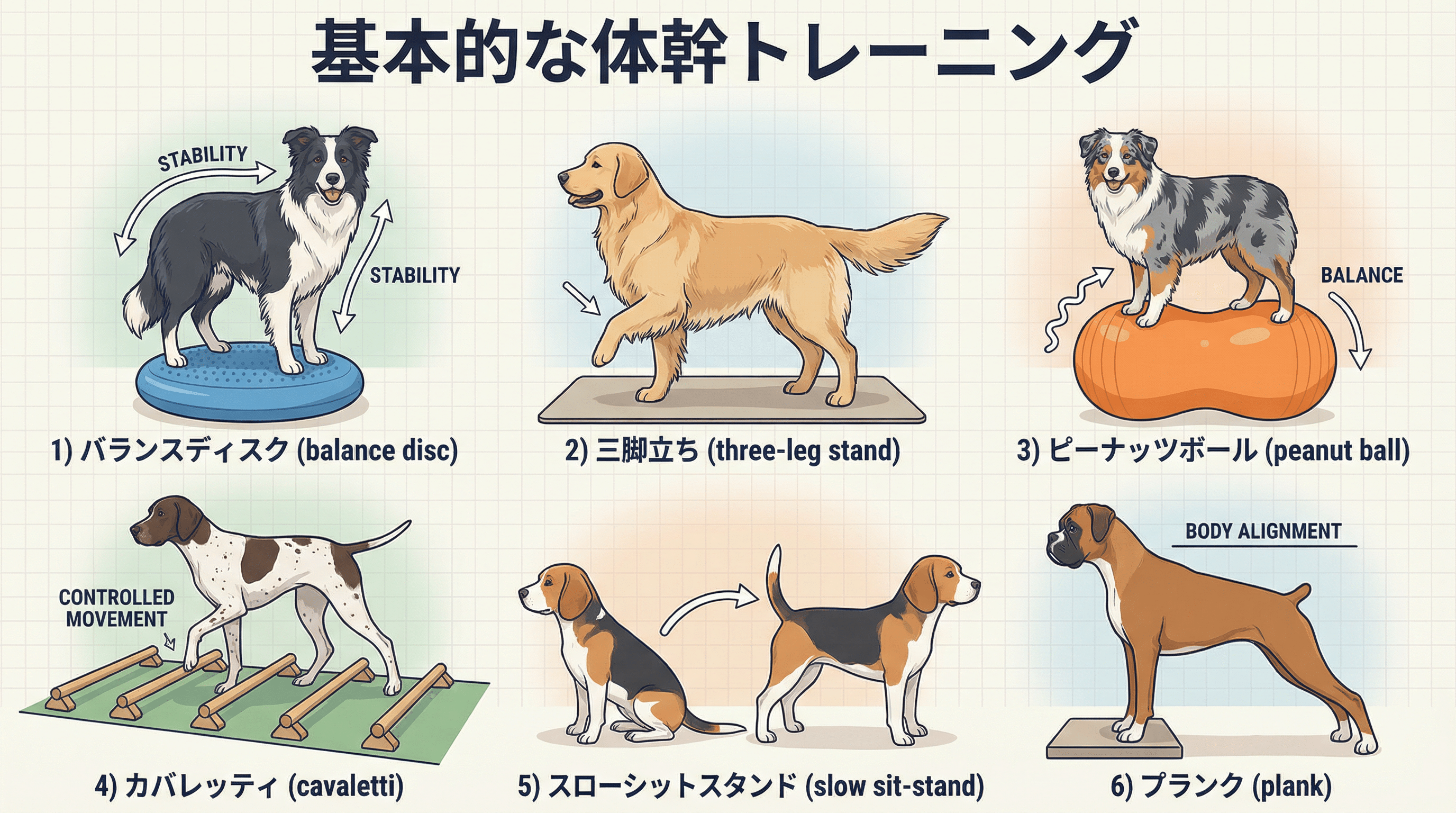 基本的な体幹トレーニング

STABILITY

STABILITY

1) バランスディスク (balance disc)

2) 三脚立ち (three-leg stand)

BALANCE

3) ピーナッツボール (peanut ball)

CONTROLLED MOVEMENT

4) カバレッティ (cavaletti)

5) スローシットスタンド (slow sit-stand)

BODY ALIGNMENT

6) プランク (plank)