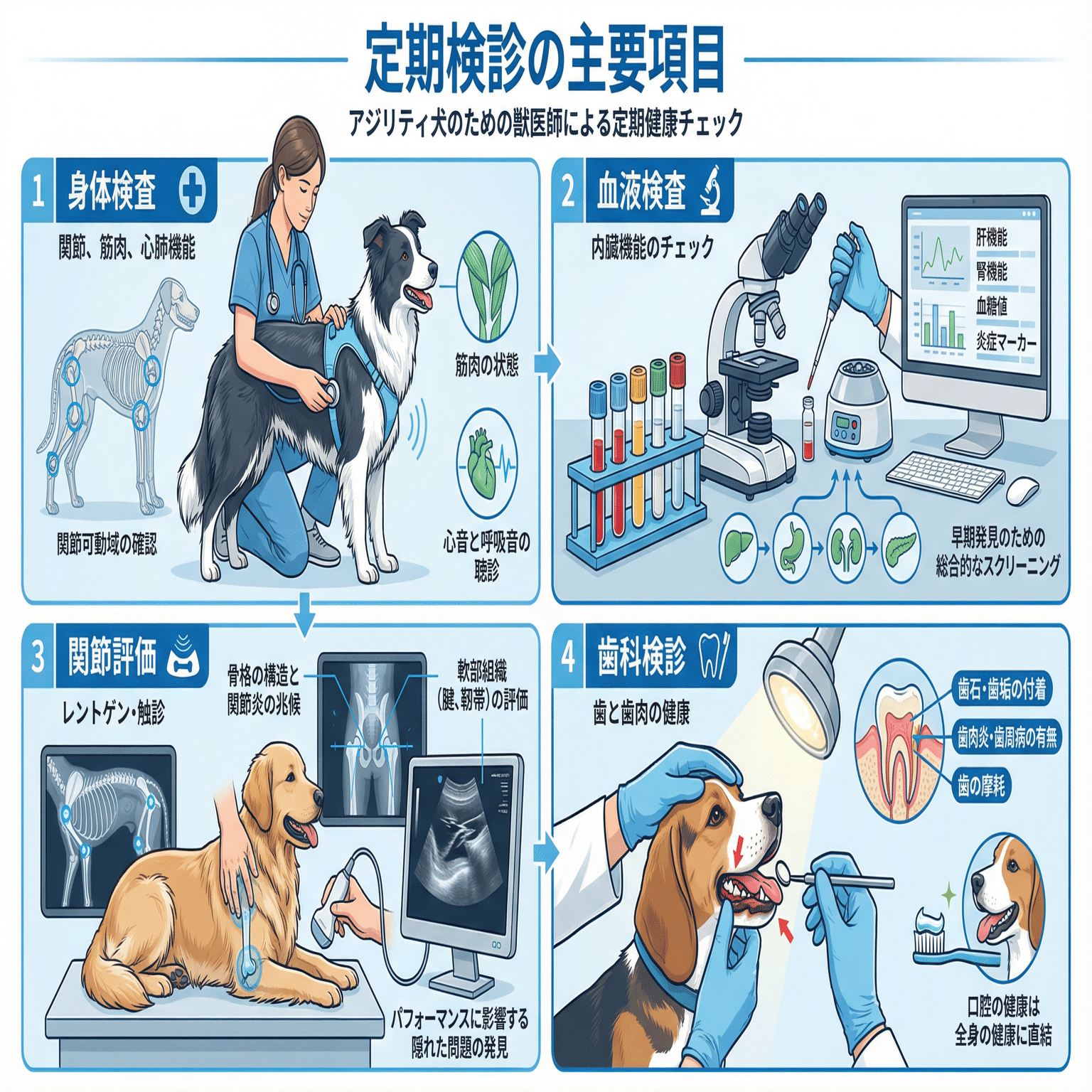 定期検診の主要項目

アジリティ犬のための獣医師による定期健康チェック

1 身体検査

関節、筋肉、心肺機能

筋肉の状態

関節可動域の確認

心音と呼吸音の聴診

2 血液検査

内臓機能のチェック

肝機能
腎機能
血糖値
炎症マーカー

早期発見のための総合的なスクリーニング

3 関節評価

レントゲン・触診

骨格の構造と関節炎の兆候

軟部組織（腱、靭帯）の評価

パフォーマンスに影響する隠れた問題の発見

4 歯科検診

歯と歯肉の健康

歯石・歯垢の付着

歯肉炎・歯周病の有無

歯の摩耗

口腔の健康は全身の健康に直結