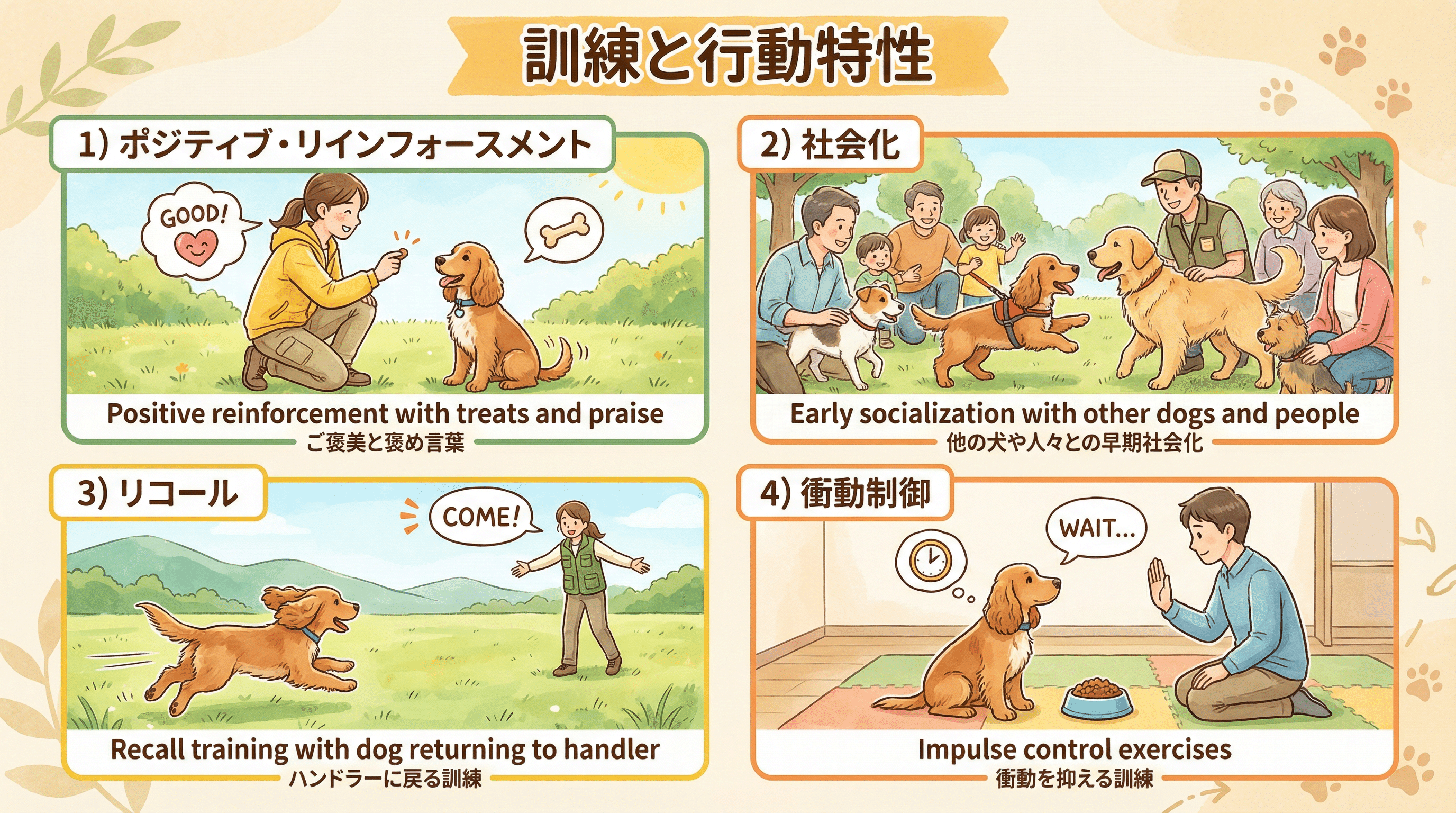 訓練と行動特性

1) ポジティブ・リインフォースメント

GOOD!

Positive reinforcement with treats and praise
ご褒美と褒め言葉

2) 社会化

Early socialization with other dogs and people
他の犬や人々との早期社会化

3) リコール

COME!

Recall training with dog returning to handler
ハンドラーに戻る訓練

4) 衝動制御

WAIT...

Impulse control exercises
衝動を抑える訓練