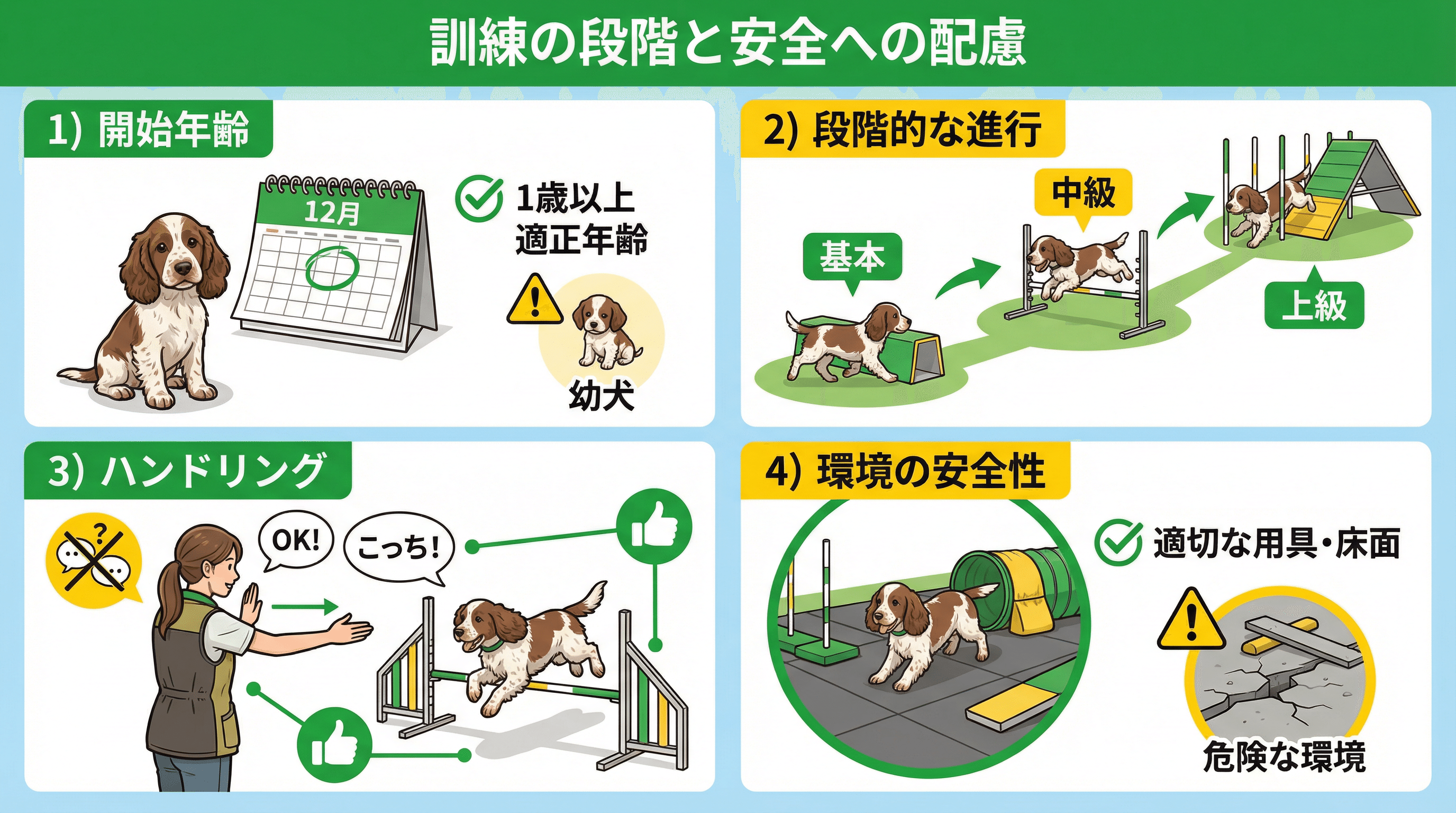 訓練の段階と安全への配慮

1) 開始年齢

12月

1歳以上
適正年齢

幼犬

2) 段階的な進行

基本

中級

上級

3) ハンドリング

?

OK!

こっち!

4) 環境の安全性

適切な用具・床面

危険な環境