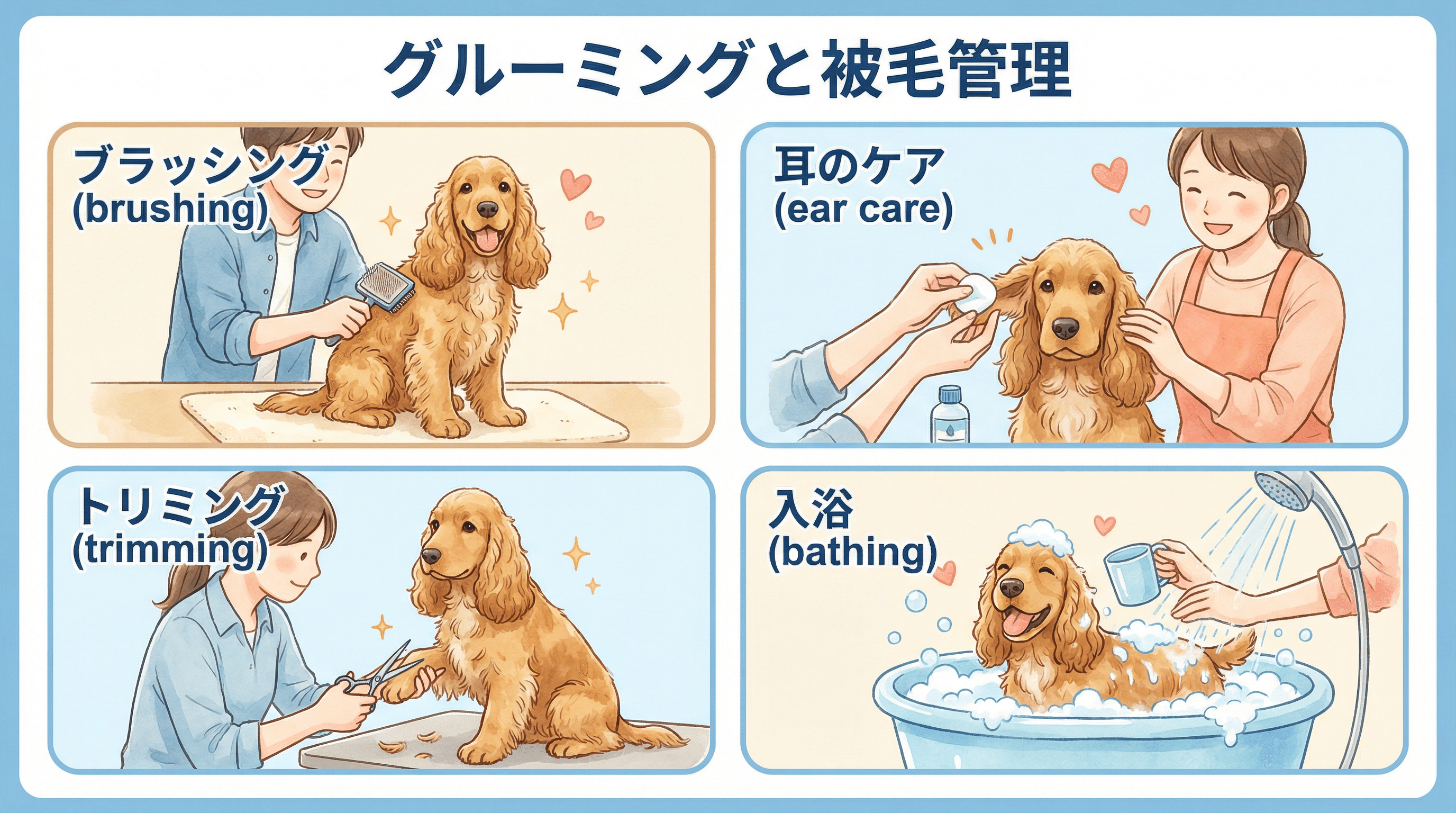 グルーミングと被毛管理

ブラッシング
(brushing)

耳のケア
(ear care)

トリミング
(trimming)

入浴
(bathing)