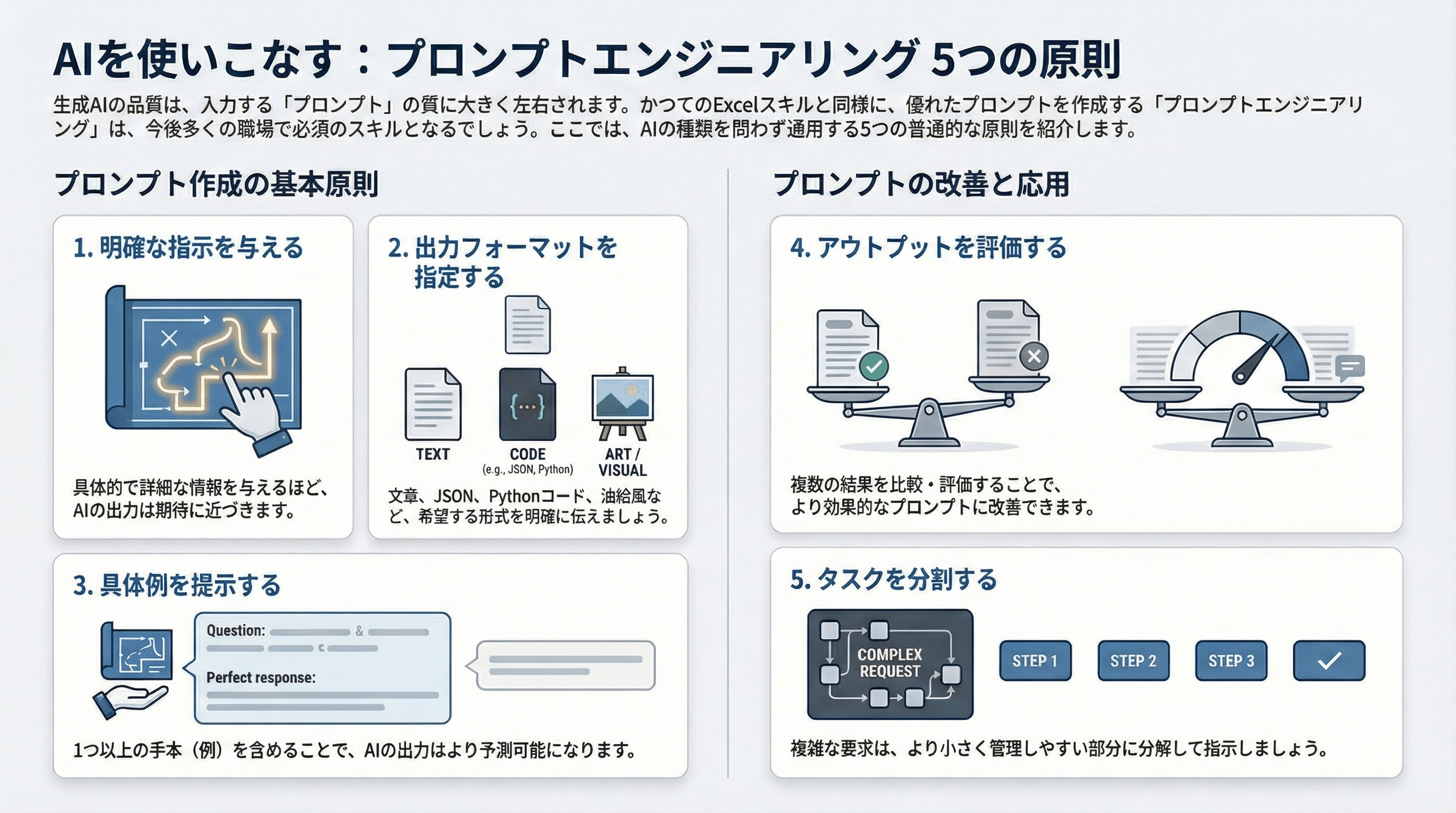 AIを使いこなす：プロンプトエンジニアリング 5つの原則

生成AIの品質は、入力する「プロンプト」の質に大きく左右されます。かつてのExcelスキルと同様に、優れたプロンプトを作成する「プロンプトエンジニアリング」は、今後多くの職場で必須のスキルとなるでしょう。ここでは、AIの種類を問わず通用する5つの普遍的な原則を紹介します。

プロンプト作成の基本原則

1. 明確な指示を与える

具体的で詳細な情報を与えるほど、AIの出力は期待に近づきます。

2. 出力フォーマットを指定する

TEXT

CODE
(e.g., JSON, Python)

ART / VISUAL

文章、JSON、Pythonコード、油絵風など、希望する形式を明確に伝えましょう。

3. 具体例を提示する

Question:

Perfect response:

1つ以上の手本（例）を含めることで、AIの出力はより予測可能になります。

プロンプトの改善と応用

4. アウトプットを評価する

複数の結果を比較・評価することで、より効果的なプロンプトに改善できます。

5. タスクを分割する

COMPLEX REQUEST

STEP 1

STEP 2

STEP 3

複雑な要求は、より小さく管理しやすい部分に分解して指示しましょう。