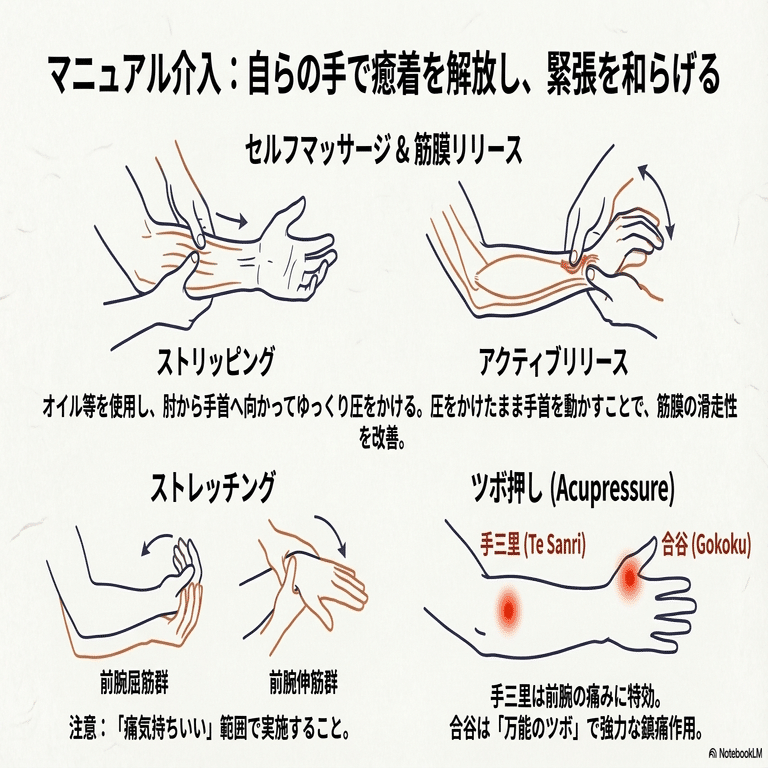 マニュアル介入：自らの手で癒着を解放し、緊張を和らげる

セルフマッサージ & 筋膜リリース

ストリッピング

アクティブリリース

オイル等を使用し、肘から手首へ向かってゆっくり圧をかける。圧をかけたまま手首を動かすことで、筋膜の滑走性を改善。

ストレッチング

前腕屈筋群

前腕伸筋群

注意：「痛気持ちいい」範囲で実施すること。

ツボ押し (Acupressure)

手三里 (Te Sanri)

合谷 (Gokoku)

手三里は前腕の痛みに特効。
合谷は「万能のツボ」で強力な鎮痛作用。

NotebookLM