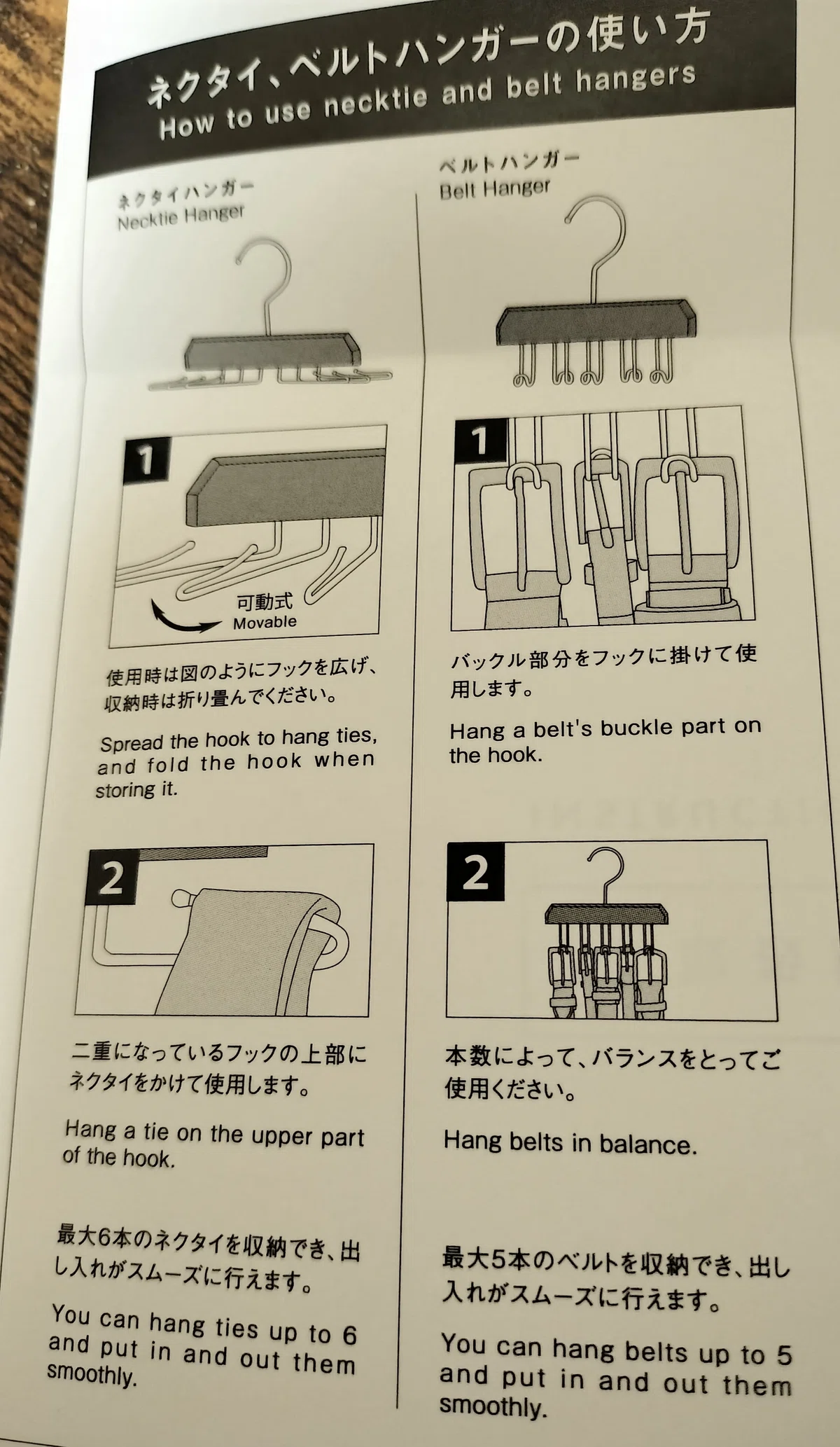 ネクタイ、ベルトハンガーの使い方
How to use necktie and belt hangers

ネクタイハンガー
Necktie Hanger

1

可動式
Movable

使用時は図のようにフックを広げ、収納時は折り畳んでください。

Spread the hook to hang ties, and fold the hook when storing it.

2

二重になっているフックの上部にネクタイをかけて使用します。

Hang a tie on the upper part of the hook.

最大6本のネクタイを収納でき、出し入れがスムーズに行えます。

You can hang ties up to 6 and put in and out them smoothly.

ベルトハンガー
Belt Hanger

1

バックル部分をフックに掛けて使用します。

Hang a belt's buckle part on the hook.

2

本数によって、バランスをとってご使用ください。

Hang belts in balance.

最大5本のベルトを収納でき、出し入れがスムーズに行えます。

You can hang belts up to 5 and put in and out them smoothly.