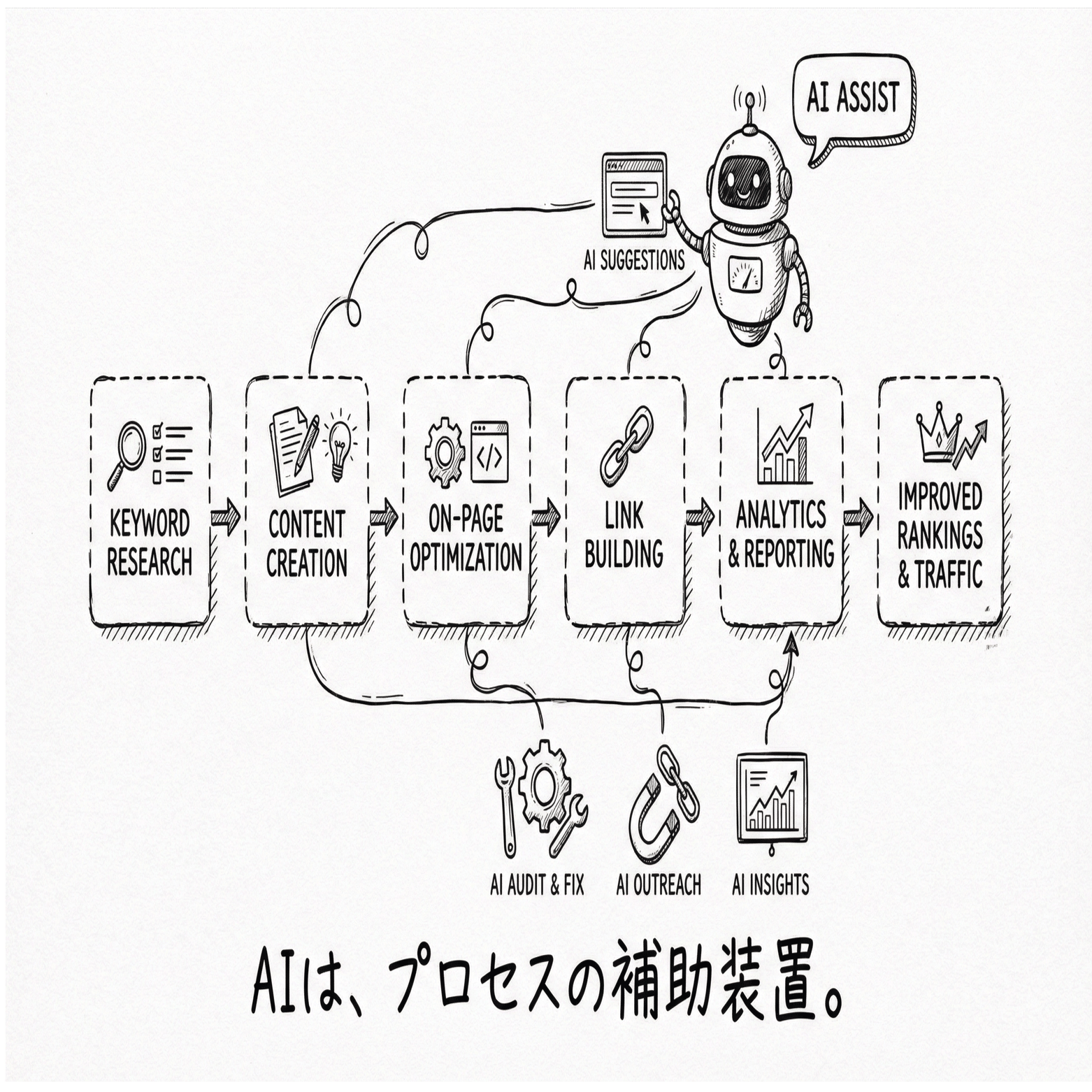 AI ASSIST

AI SUGGESTIONS

KEYWORD RESEARCH

CONTENT CREATION

ON-PAGE OPTIMIZATION

LINK BUILDING

ANALYTICS & REPORTING

IMPROVED RANKINGS & TRAFFIC

AI AUDIT & FIX

AI OUTREACH

AI INSIGHTS

AIは、プロセスの補助装置。