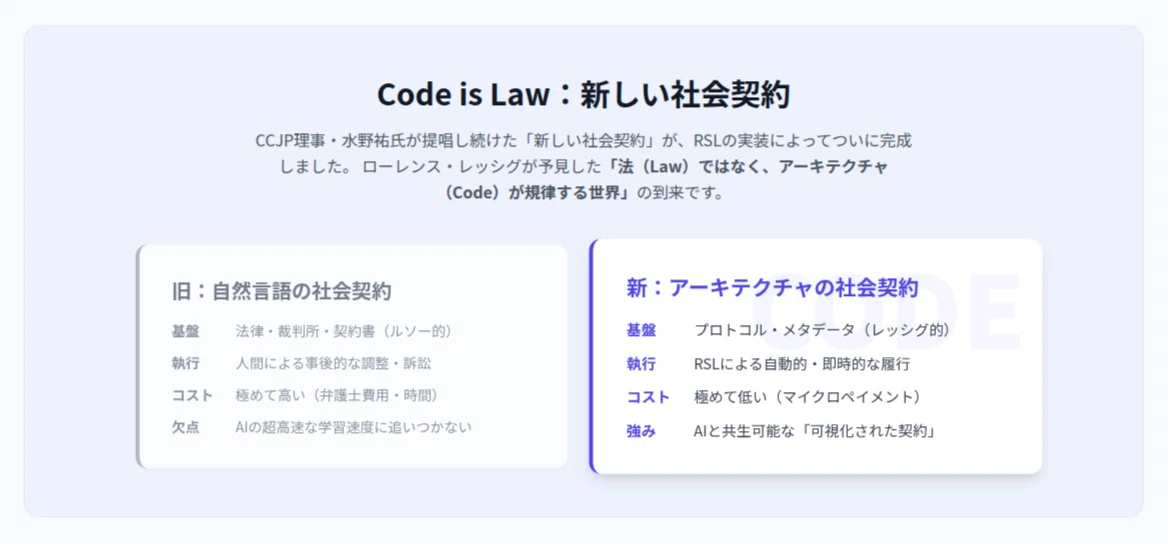 Code is Law：新しい社会契約

CCJP理事・水野祐氏が提唱し続けた「新しい社会契約」が、RSLの実装によってついに完成しました。ローレンス・レッシグが予見した「法（Law）ではなく、アーキテクチャ（Code）が規律する世界」の到来です。

旧：自然言語の社会契約

基盤 法律・裁判所・契約書（ルソー的）
執行 人間による事後的な調整・訴訟
コスト 極めて高い（弁護士費用・時間）
欠点 AIの超高速な学習速度に追いつかない

新：アーキテクチャの社会契約

基盤 プロトコル・メタデータ（レッシグ的）
執行 RSLによる自動的・即時的な履行
コスト 極めて低い（マイクロペイメント）
強み AIと共生可能な「可視化された契約」

CODE