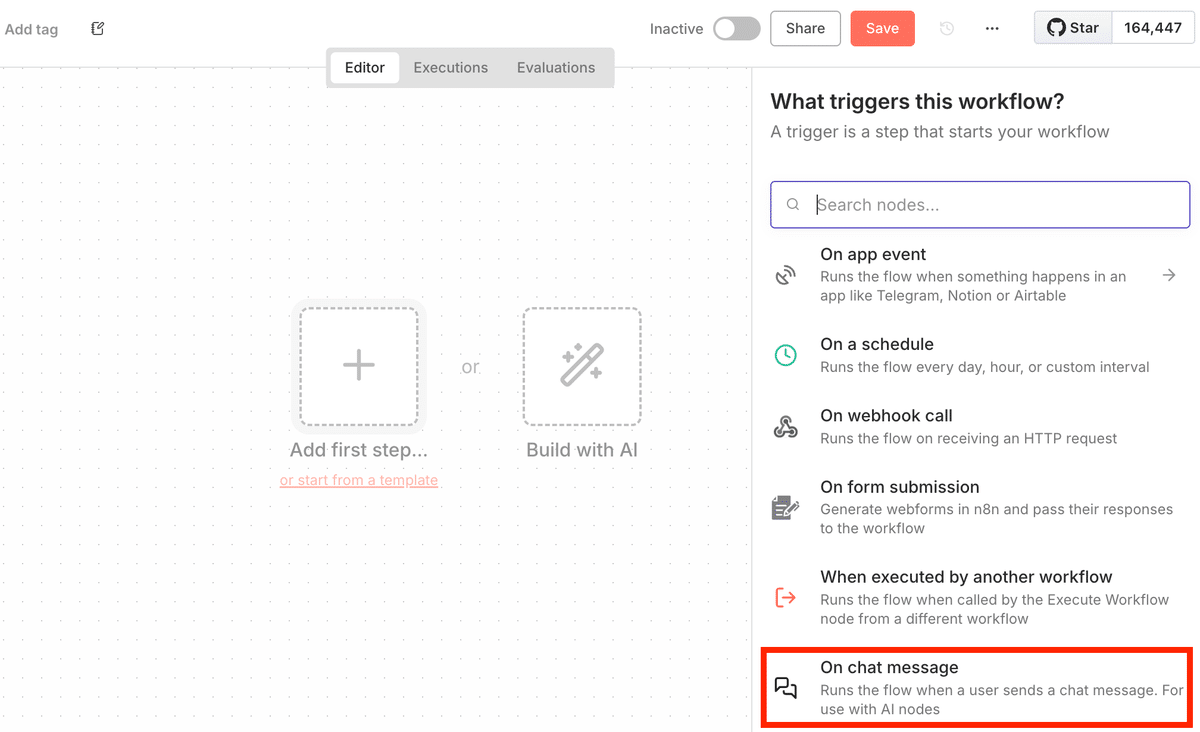 Add tag

Inactive Share Save

Star 164,447

Editor Executions Evaluations

Add first step...

or start from a template

or

Build with AI

What triggers this workflow?

A trigger is a step that starts your workflow

Search nodes...

On app event
Runs the flow when something happens in an app like Telegram, Notion or Airtable

On a schedule
Runs the flow every day, hour, or custom interval

On webhook call
Runs the flow on receiving an HTTP request

On form submission
Generate webforms in n8n and pass their responses to the workflow

When executed by another workflow
Runs the flow when called by the Execute Workflow node from a different workflow

On chat message
Runs the flow when a user sends a chat message. For use with AI nodes