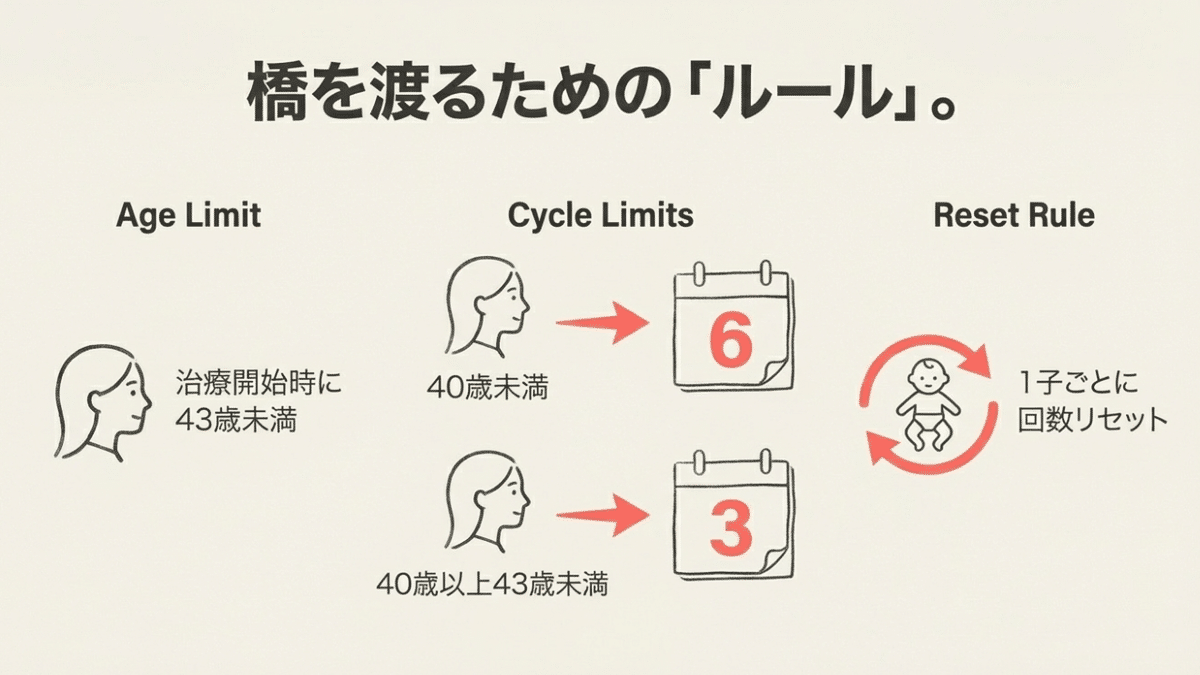 橋を渡るための「ルール」。

Age Limit

治療開始時に
43歳未満

Cycle Limits

40歳未満

6

40歳以上43歳未満

3

Reset Rule

1子ごとに
回数リセット