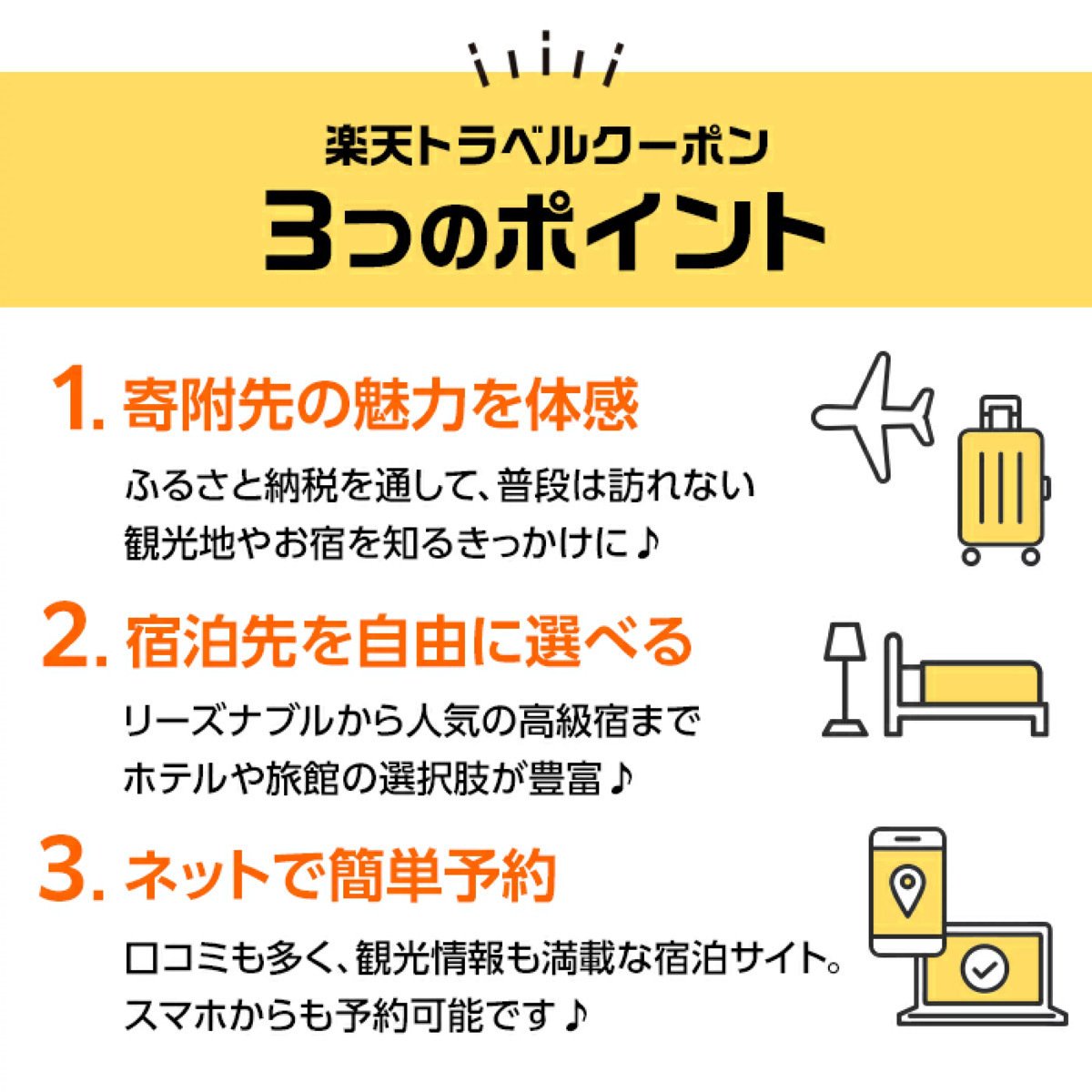 楽天トラベルクーポン
3つのポイント

1. 寄附先の魅力を体感

ふるさと納税を通して、普段は訪れない観光地やお宿を知るきっかけに♪

2. 宿泊先を自由に選べる

リーズナブルから人気の高級宿までホテルや旅館の選択肢が豊富♪

3. ネットで簡単予約

口コミも多く、観光情報も満載な宿泊サイト。スマホからも予約可能です♪