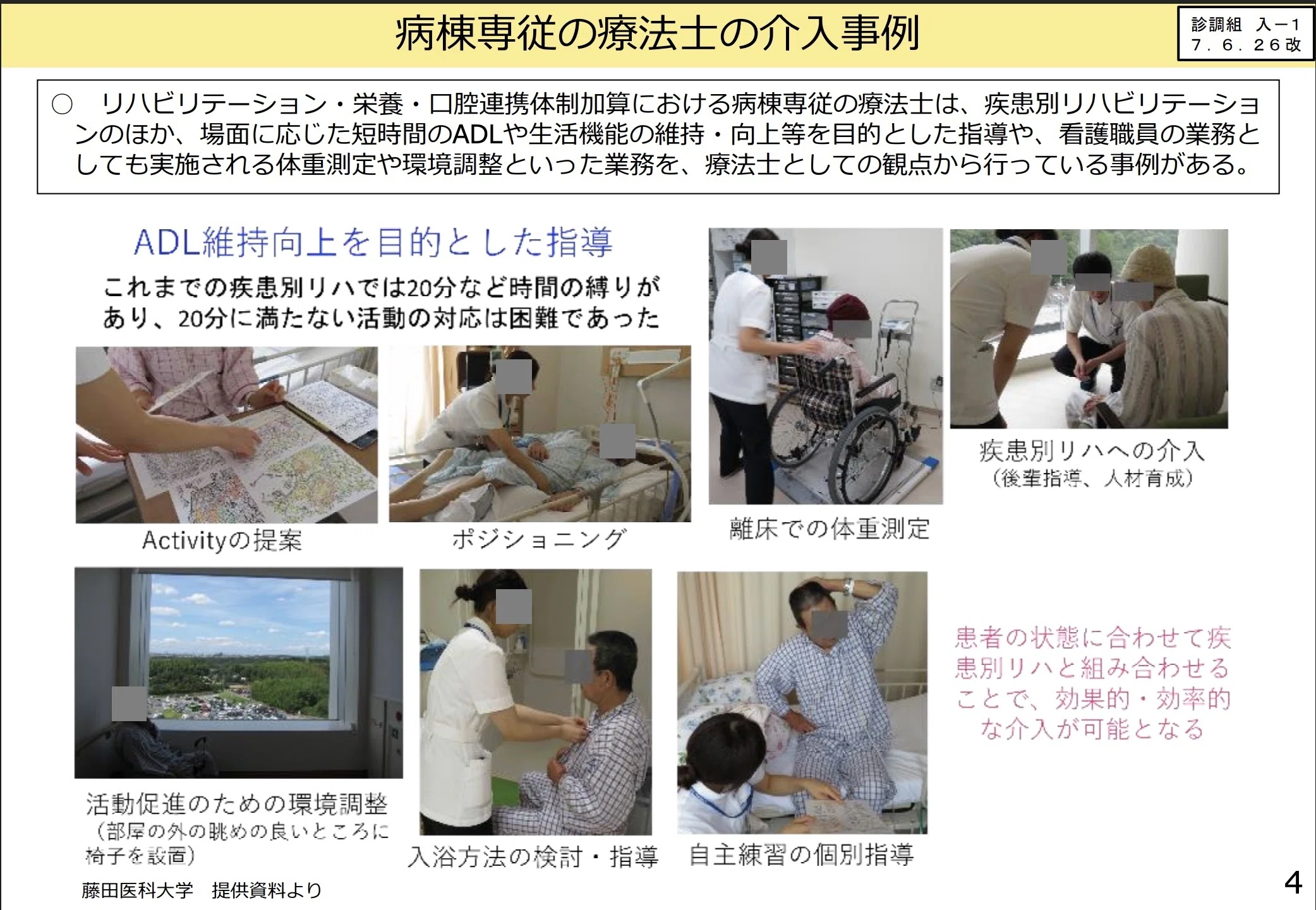 病棟専従の療法士の介入事例

診調組 入－１
７．６．２６改

○ リハビリテーション・栄養・口腔連携体制加算における病棟専従の療法士は、疾患別リハビリテーションのほか、場面に応じた短時間のADLや生活機能の維持・向上等を目的とした指導や、看護職員の業務としても実施される体重測定や環境調整といった業務を、療法士としての観点から行っている事例がある。

ADL維持向上を目的とした指導

これまでの疾患別リハでは20分など時間の縛りがあり、20分に満たない活動の対応は困難であった

Activityの提案

ポジショニング

離床での体重測定

疾患別リハへの介入
（後輩指導、人材育成）

活動促進のための環境調整
（部屋の外の眺めの良いところに椅子を設置）

入浴方法の検討・指導

自主練習の個別指導

患者の状態に合わせて疾患別リハと組み合わせることで、効果的・効率的な介入が可能となる

藤田医科大学 提供資料より

4