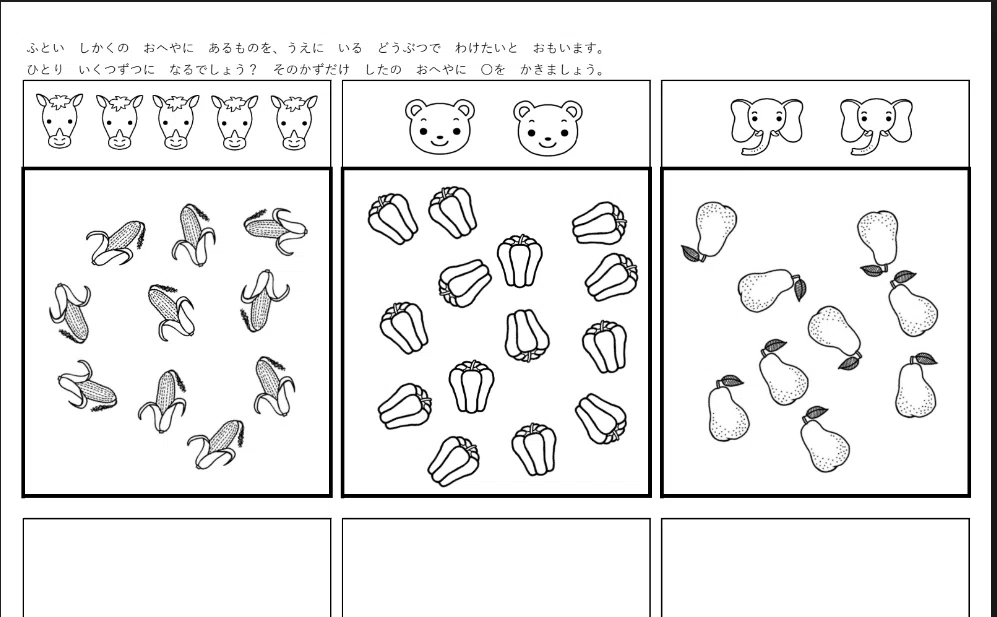 ふとい　しかくの　おへやに　あるものを、うえに　いる　どうぶつで　わけたいと　おもいます。
ひとり　いくつずつに　なるでしょう？　そのかずだけ　したの　おへやに　○を　かきましょう。