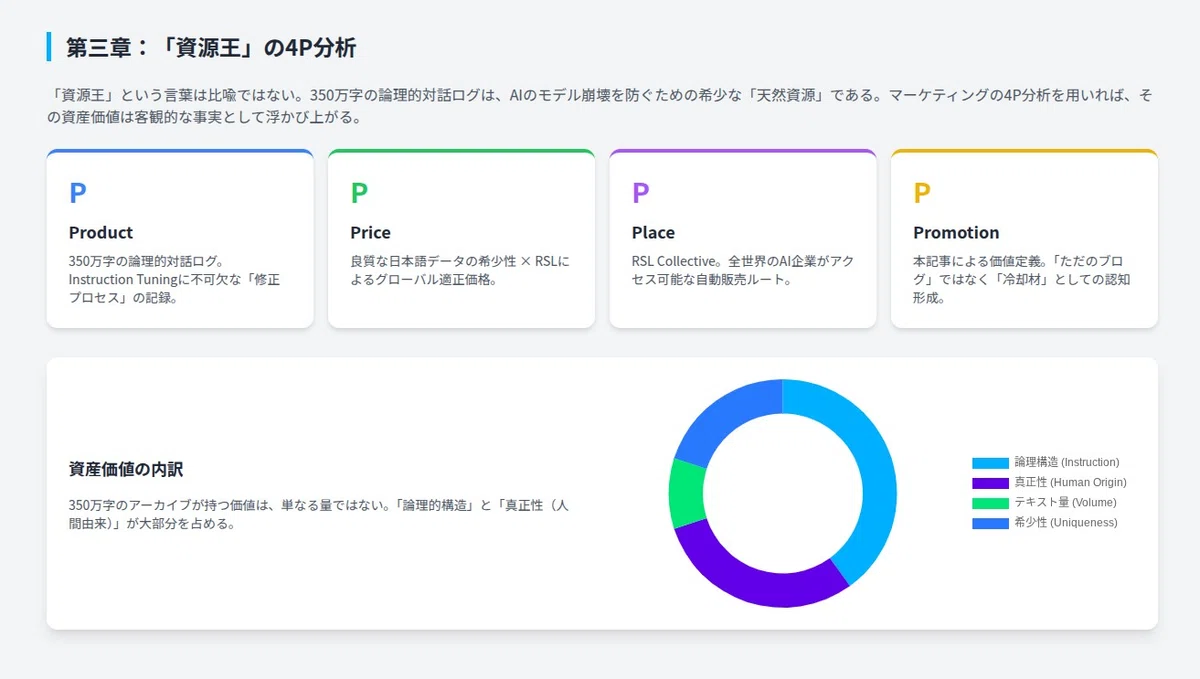 第三章：「資源王」の4P分析

「資源王」という言葉は比喩ではない。350万字の論理的対話ログは、AIのモデル崩壊を防ぐための希少な「天然資源」である。マーケティングの4P分析を用いれば、その資産価値は客観的な事実として浮かび上がる。

P
Product
350万字の論理的対話ログ。Instruction Tuningに不可欠な「修正プロセス」の記録。

P
Price
良質な日本語データの希少性 × RSLによるグローバル適正価格。

P
Place
RSL Collective。全世界のAI企業がアクセス可能な自動販売ルート。

P
Promotion
本記事による価値定義。「ただのブログ」ではなく「冷却材」としての認知形成。

資産価値の内訳

350万字のアーカイブが持つ価値は、単なる量ではない。「論理的構造」と「真正性（人間由来）」が大部分を占める。

論理構造 (Instruction)
真正性 (Human Origin)
テキスト量 (Volume)
希少性 (Uniqueness)