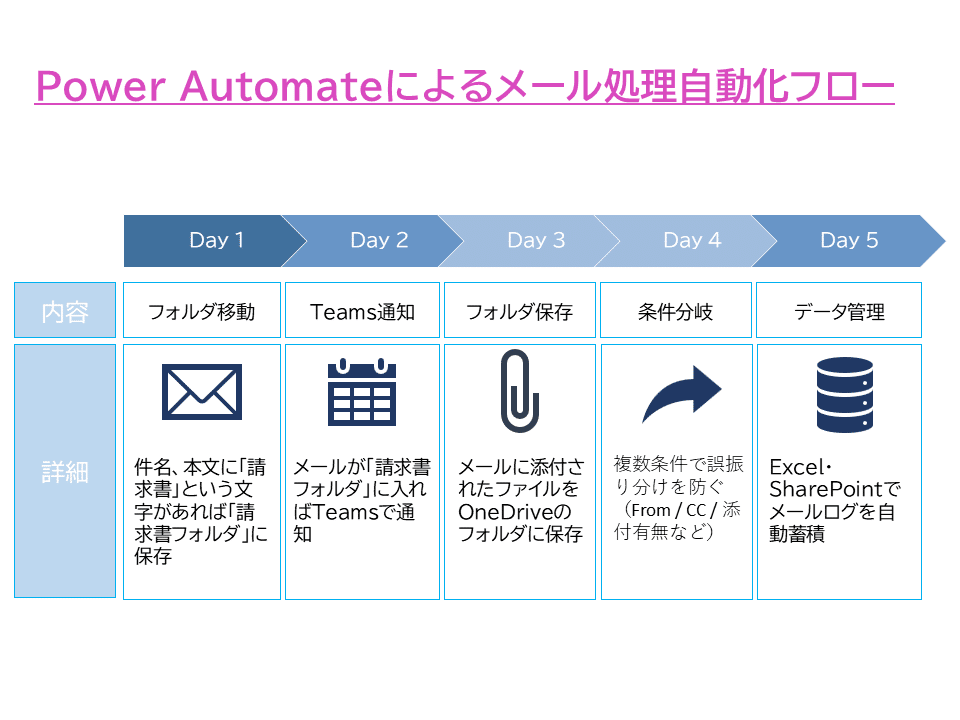 Power Automateによるメール処理自動化フロー

| | Day 1 | Day 2 | Day 3 | Day 4 | Day 5 |
|---|---|---|---|---|---|
| 内容 | フォルダ移動 | Teams通知 | フォルダ保存 | 条件分岐 | データ管理 |
| 詳細 | 件名、本文に「請求書」という文字があれば「請求書フォルダ」に保存 | メールが「請求書フォルダ」に入ればTeamsで通知 | メールに添付されたファイルをOneDriveのフォルダに保存 | 複数条件で誤振り分けを防ぐ（From / CC / 添付有無など） | Excel・SharePointでメールログを自動蓄積 |