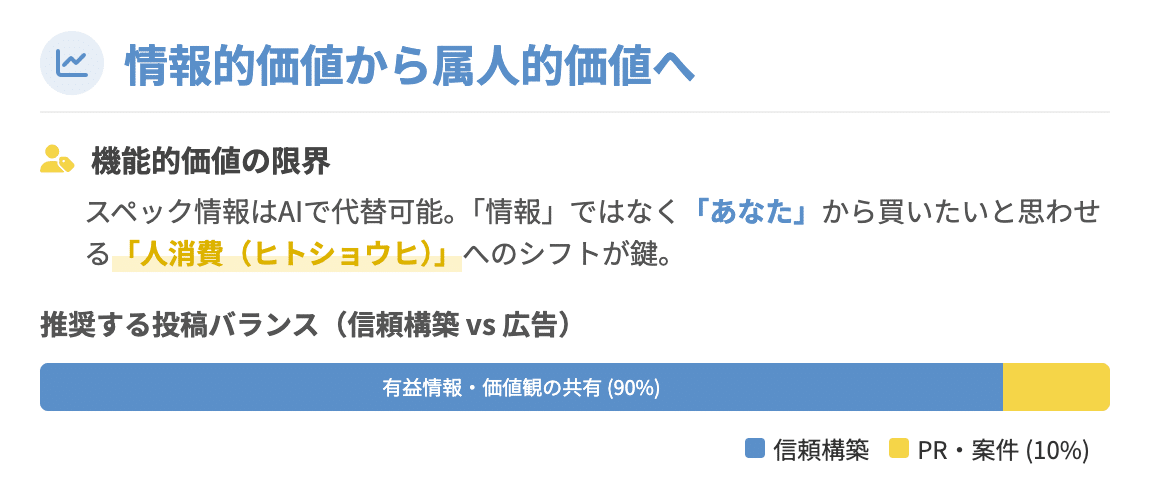 情報的価値から属人的価値へ

機能的価値の限界

スペック情報はAIで代替可能。「情報」ではなく「あなた」から買いたいと思わせる「人消費（ヒトショウヒ）」へのシフトが鍵。

推奨する投稿バランス（信頼構築 vs 広告）

有益情報・価値観の共有 (90%)

信頼構築 PR・案件 (10%)