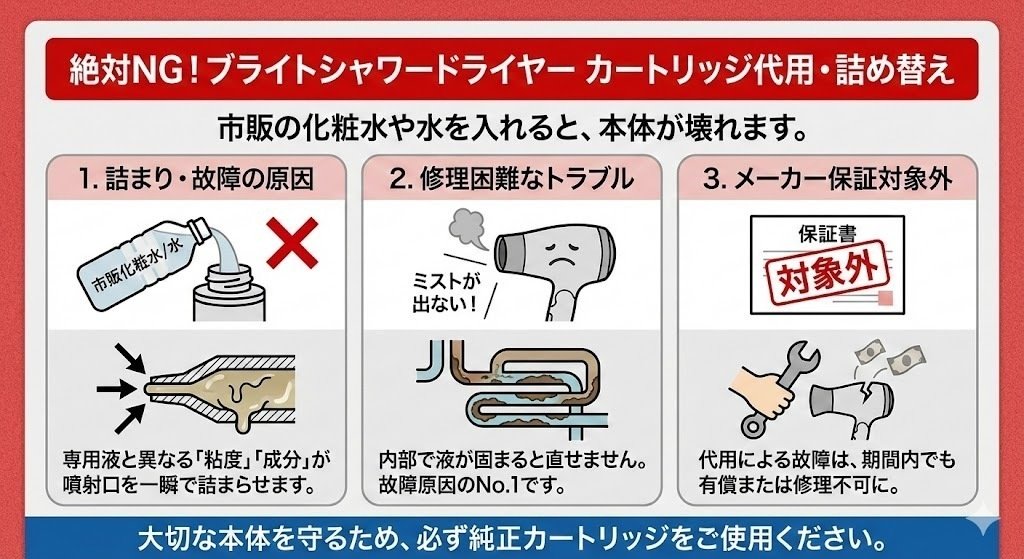 絶対NG！ブライトシャワードライヤー カートリッジ代用・詰め替え

市販の化粧水や水を入れると、本体が壊れます。

1. 詰まり・故障の原因

市販化粧水/水

専用液と異なる「粘度」「成分」が噴射口を一瞬で詰まらせます。

2. 修理困難なトラブル

ミストが出ない！

内部で液が固まると直せません。故障原因のNo.1です。

3. メーカー保証対象外

保証書

対象外

代用による故障は、期間内でも有償または修理不可に。

大切な本体を守るため、必ず純正カートリッジをご使用ください。