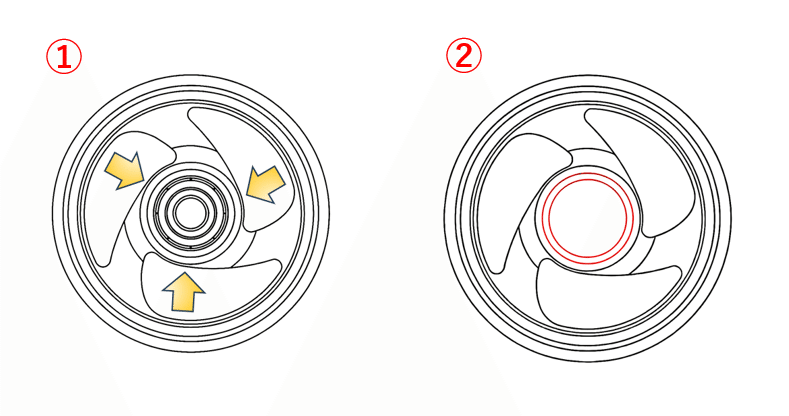 ①

②